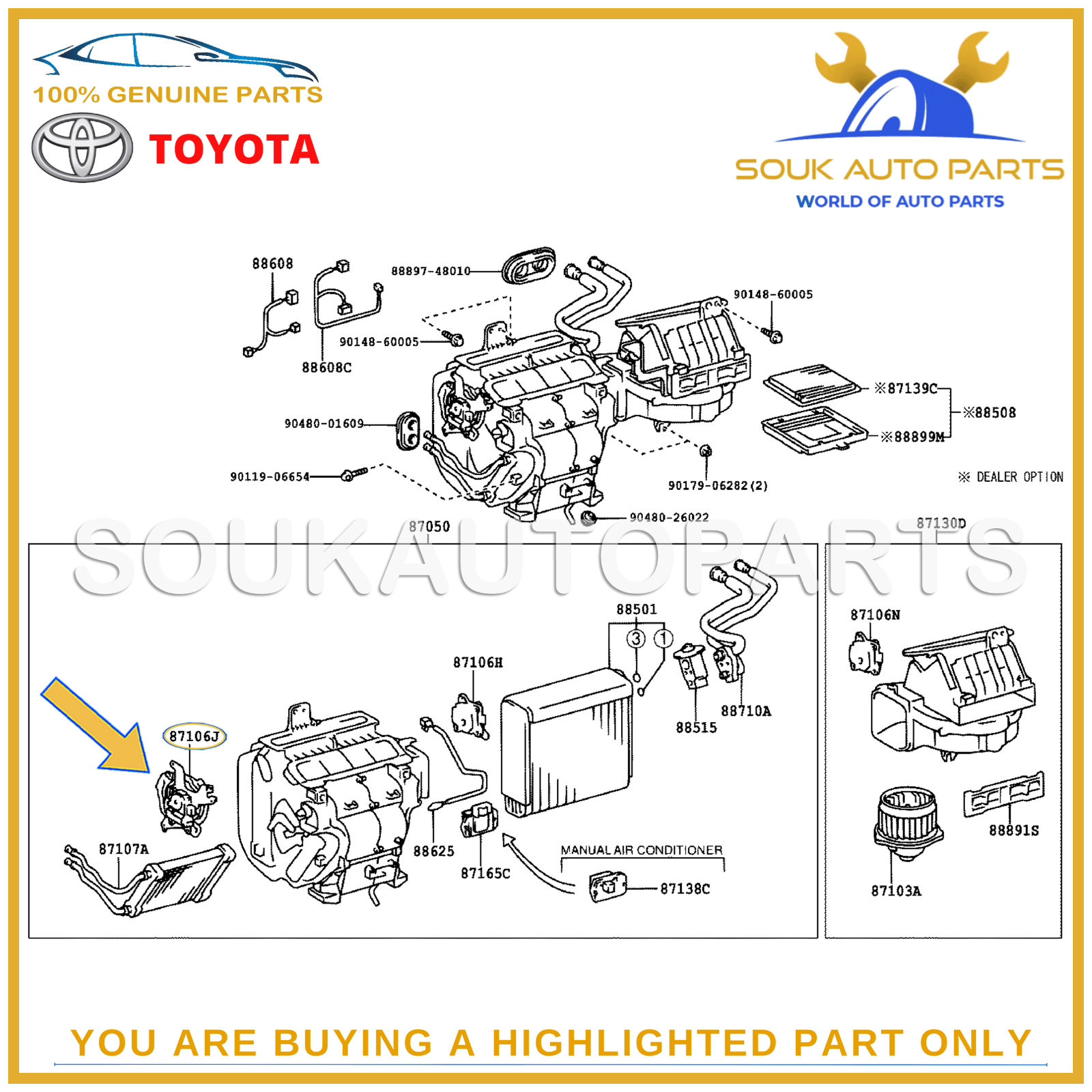 100% GENUINE PARTS

TOYOTA

SOUK AUTO PARTS
WORLD OF AUTO PARTS

88608
88897-48010
90148-60005
90148-60005
88608C
※87139C
※88508
※88899M
90480-01609
90119-06654
90179-06282(2)
※ DEALER OPTION
90480-26022
87050
87130D

SOUKAUTOPARTS

88501
③ ①
87106H
88710A
88515
87106J
87107A
88625
87165C
MANUAL AIR CONDITIONER
87138C
87106N
88891S
87103A

YOU ARE BUYING A HIGHLIGHTED PART ONLY