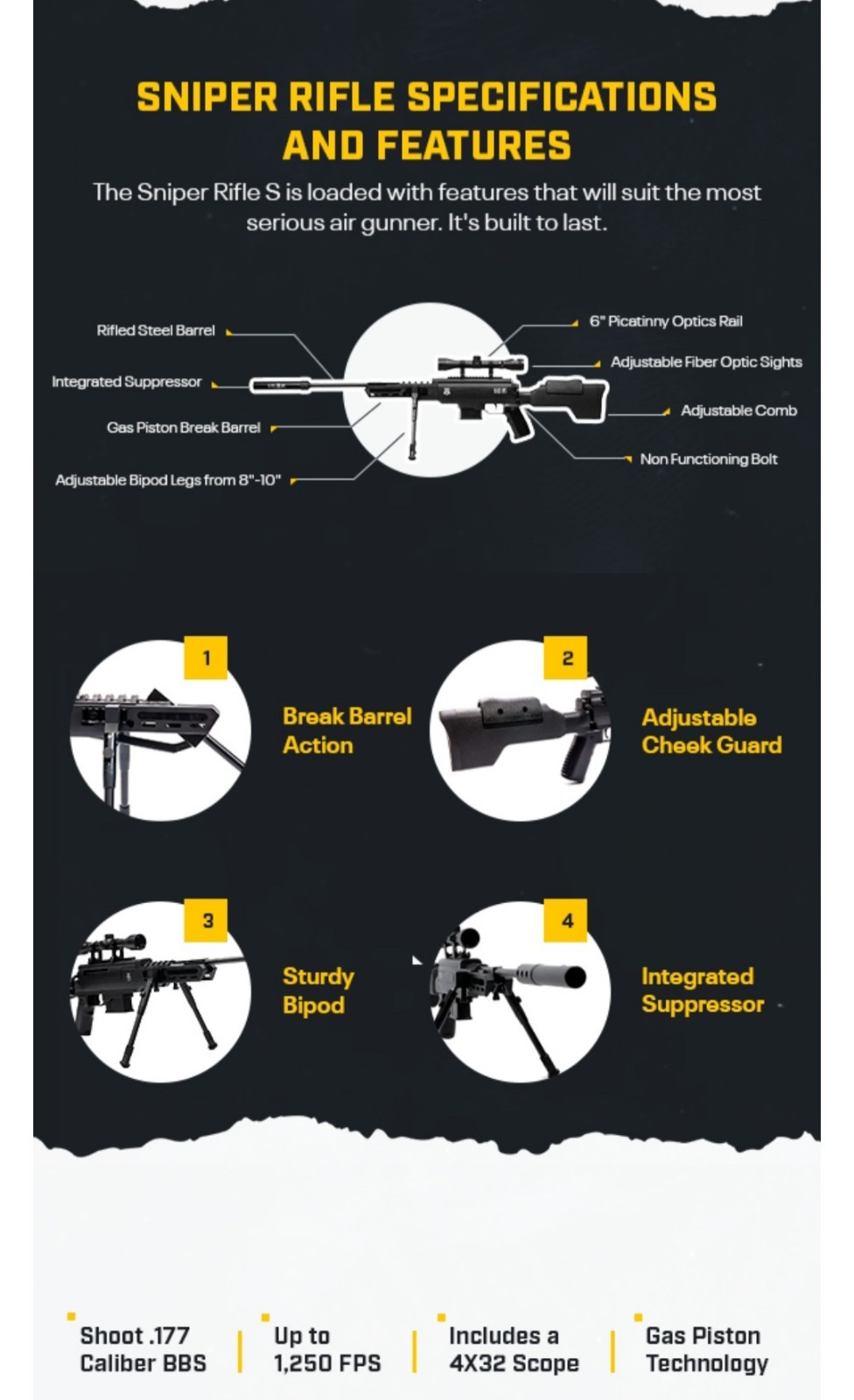 SNIPER RIFLE SPECIFICATIONS AND FEATURES

The Sniper Rifle S is loaded with features that will suit the most serious air gunner. It's built to last.

Rifled Steel Barrel

Integrated Suppressor

Gas Piston Break Barrel

Adjustable Bipod Legs from 8"-10"

6" Picatinny Optics Rail

Adjustable Fiber Optic Sights

Adjustable Comb

Non Functioning Bolt

1

Break Barrel Action

2

Adjustable Cheek Guard

3

Sturdy Bipod

4

Integrated Suppressor

Shoot .177 Caliber BBS

Up to 1,250 FPS

Includes a 4X32 Scope

Gas Piston Technology