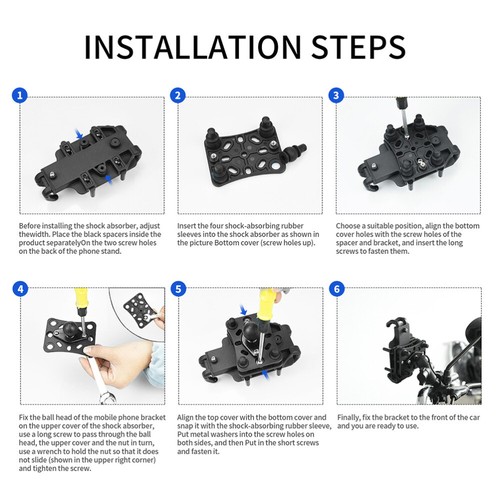 INSTALLATION STEPS

1

Before installing the shock absorber, adjust thewidth. Place the black spacers inside the product separatelyOn the two screw holes on the back of the phone stand.

2

Insert the four shock-absorbing rubber sleeves into the shock absorber as shown in the picture Bottom cover (screw holes up).

3

Choose a suitable position, align the bottom cover holes with the screw holes of the spacer and bracket, and insert the long screws to fasten them.

4

Fix the ball head of the mobile phone bracket on the upper cover of the shock absorber, use a long screw to pass through the ball head, the upper cover and the nut in turn, use a wrench to hold the nut so that it does not slide (shown in the upper right corner) and tighten the screw.

5

Align the top cover with the bottom cover and snap it with the shock-absorbing rubber sleeve, Put metal washers into the screw holes on both sides, and then Put in the short screws and fasten it.

6

Finally, fix the bracket to the front of the car and you are ready to use.