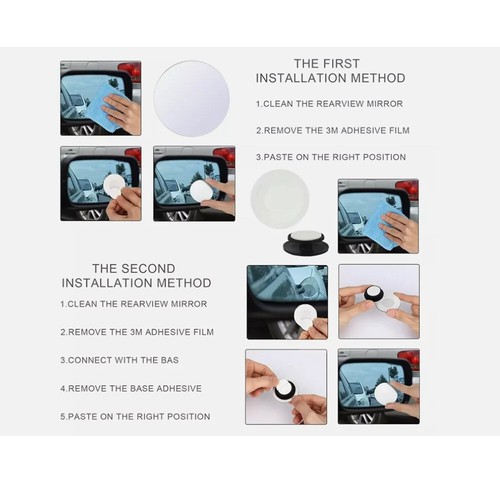 THE FIRST
INSTALLATION METHOD

1.CLEAN THE REARVIEW MIRROR

2.REMOVE THE 3M ADHESIVE FILM

3.PASTE ON THE RIGHT POSITION

THE SECOND
INSTALLATION METHOD

1.CLEAN THE REARVIEW MIRROR

2.REMOVE THE 3M ADHESIVE FILM

3.CONNECT WITH THE BAS

4.REMOVE THE BASE ADHESIVE

5.PASTE ON THE RIGHT POSITION