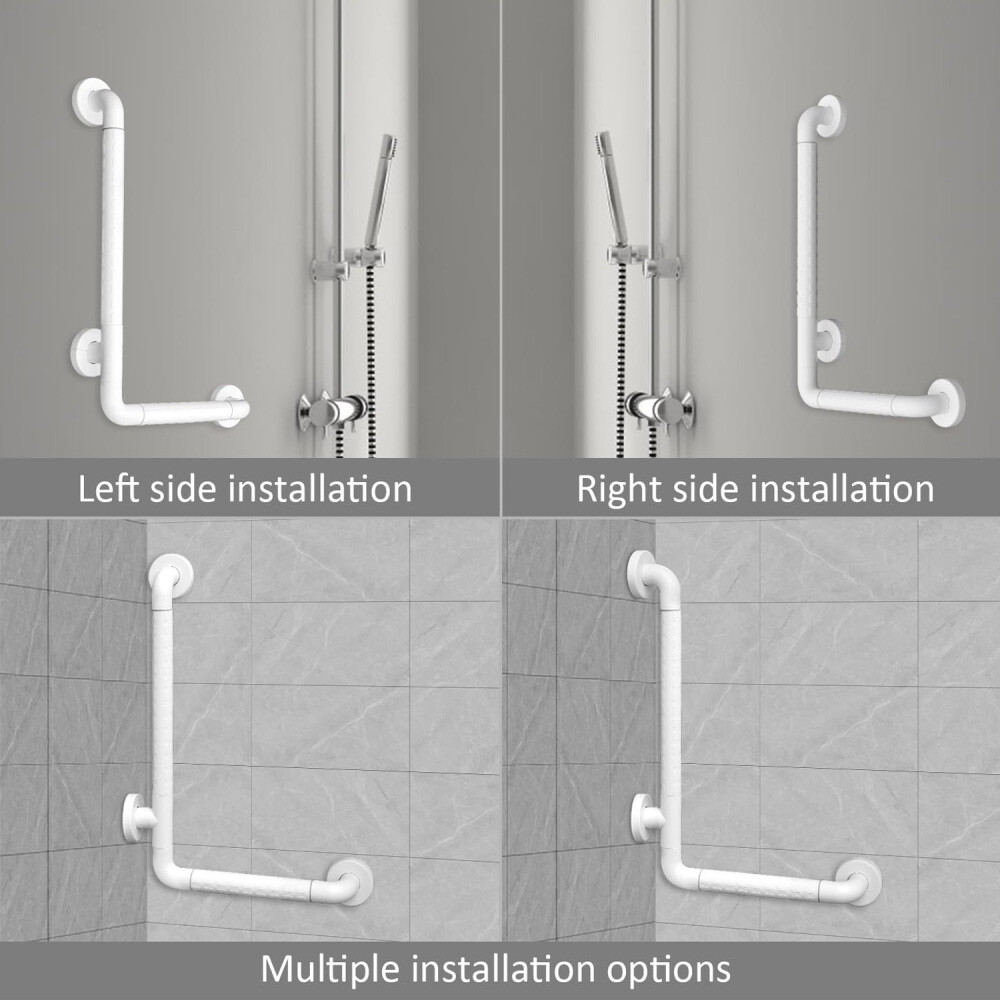 Left side installation

Right side installation

Multiple installation options