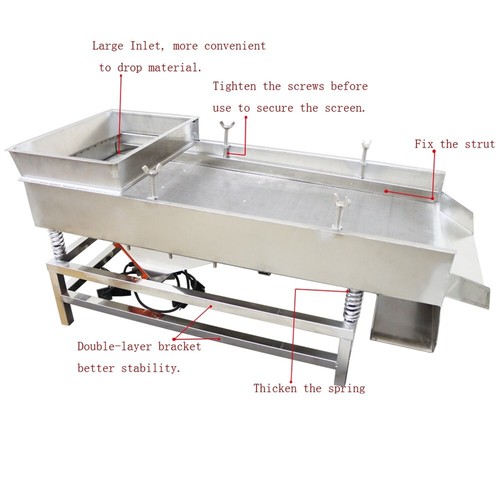 Large Inlet, more convenient to drop material.

Tighten the screws before use to secure the screen.

Fix the strut

Double-layer bracket better stability.

Thicken the spring