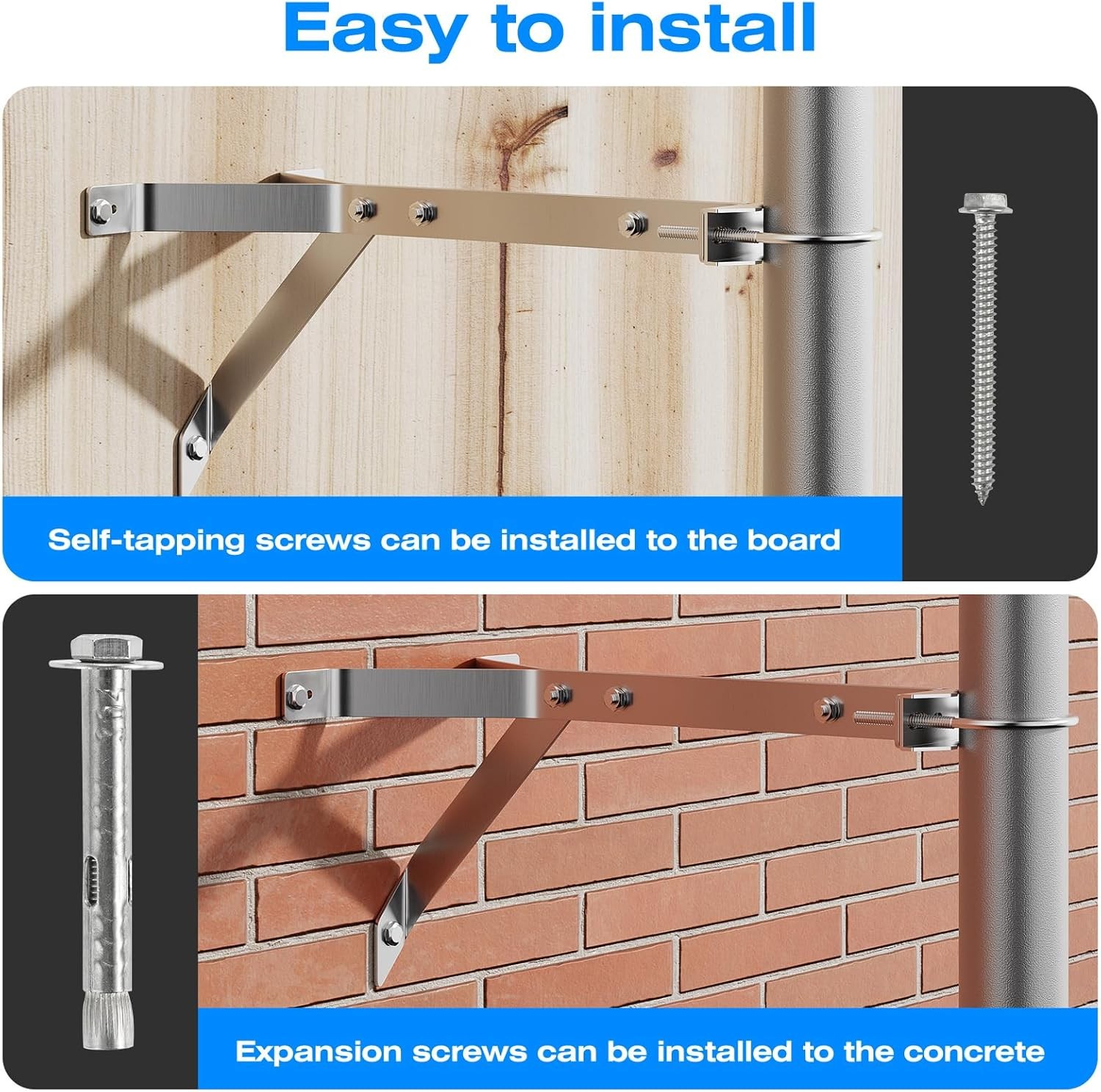 Easy to install

Self-tapping screws can be installed to the board

Expansion screws can be installed to the concrete