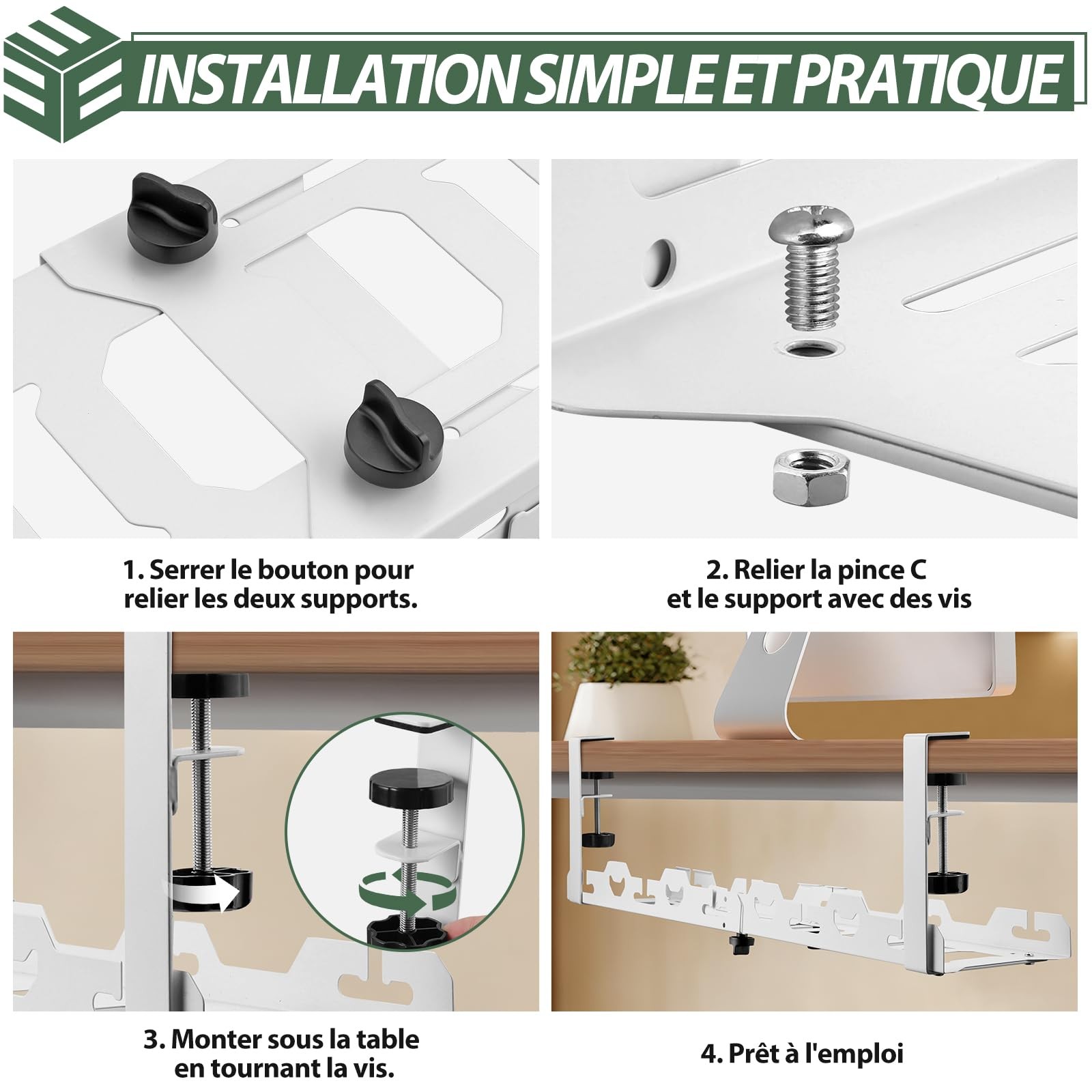 INSTALLATION SIMPLE ET PRATIQUE

1. Serrer le bouton pour relier les deux supports.

2. Relier la pince C et le support avec des vis

3. Monter sous la table en tournant la vis.

4. Prêt à l'emploi