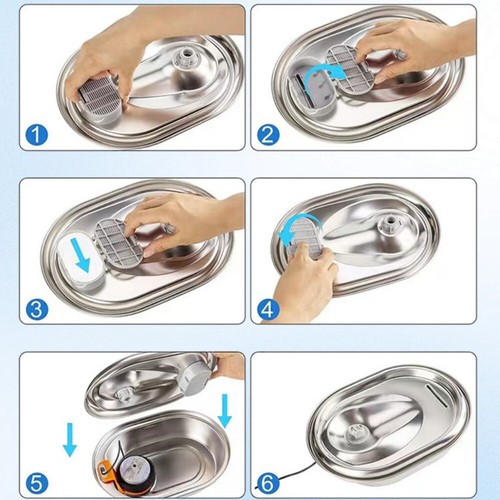 1

2

3

4

5

6