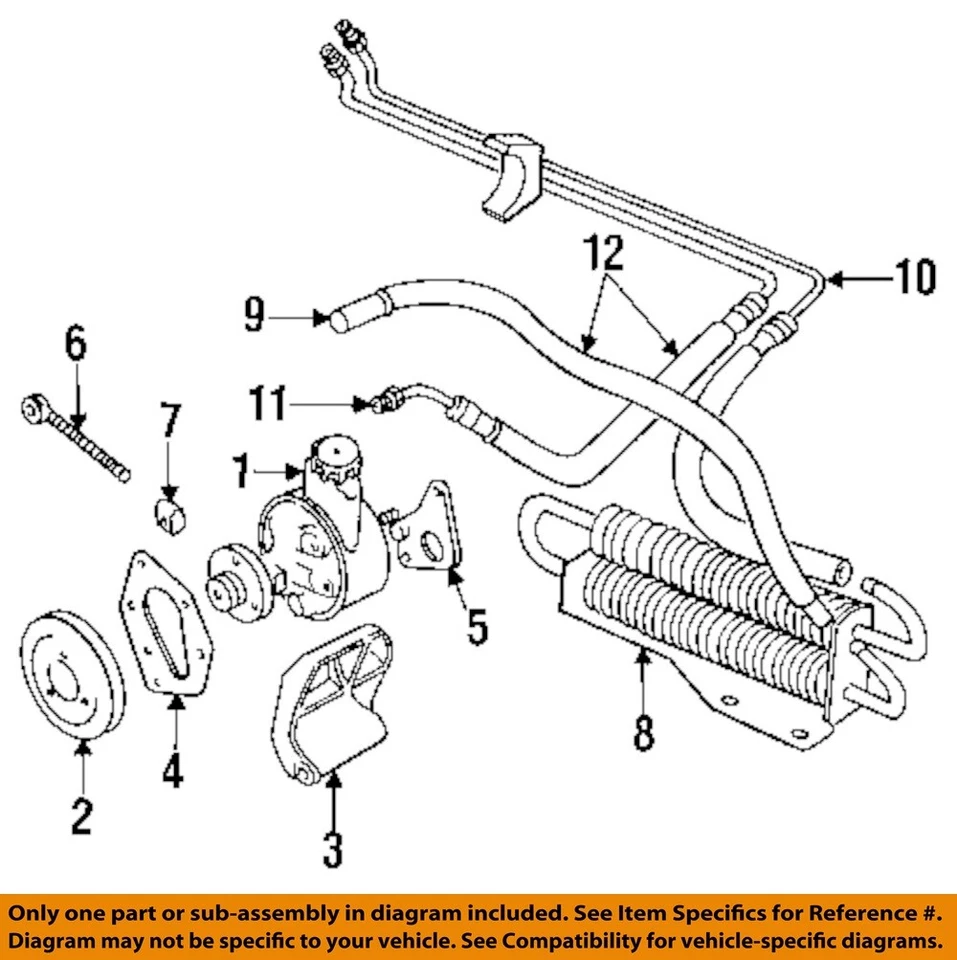 12
10
9
6
11
7
1
5
8
4
2
3

Only one part or sub-assembly in diagram included. See Item Specifics for Reference #. Diagram may not be specific to your vehicle. See Compatibility for vehicle-specific diagrams.