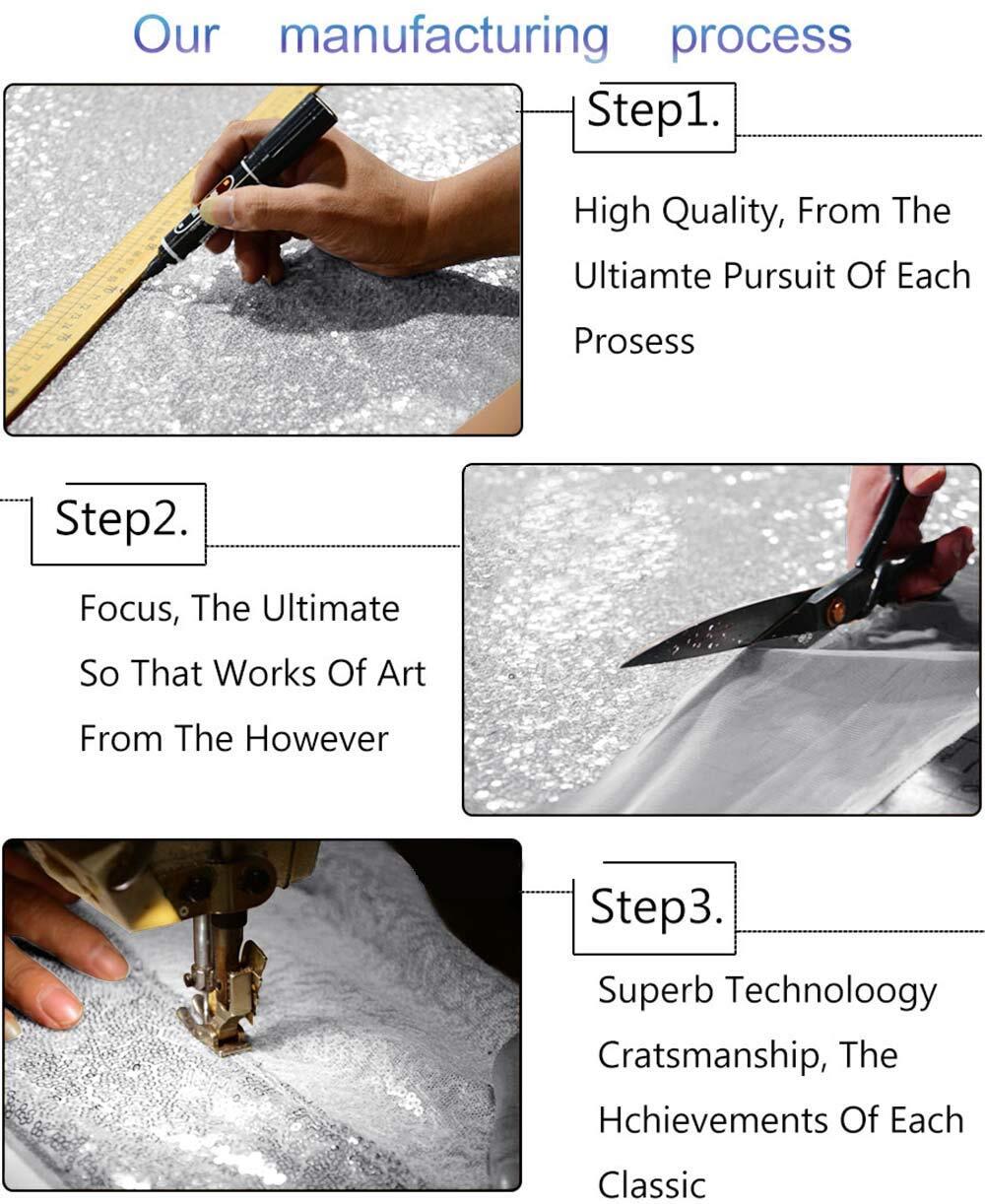 Our manufacturing process

Step1.

High Quality, From The Ultiamte Pursuit Of Each Prosess

Step2.

Focus, The Ultimate So That Works Of Art From The However

Step3.

Superb Technoloogy Cratsmanship, The Hchievements Of Each Classic