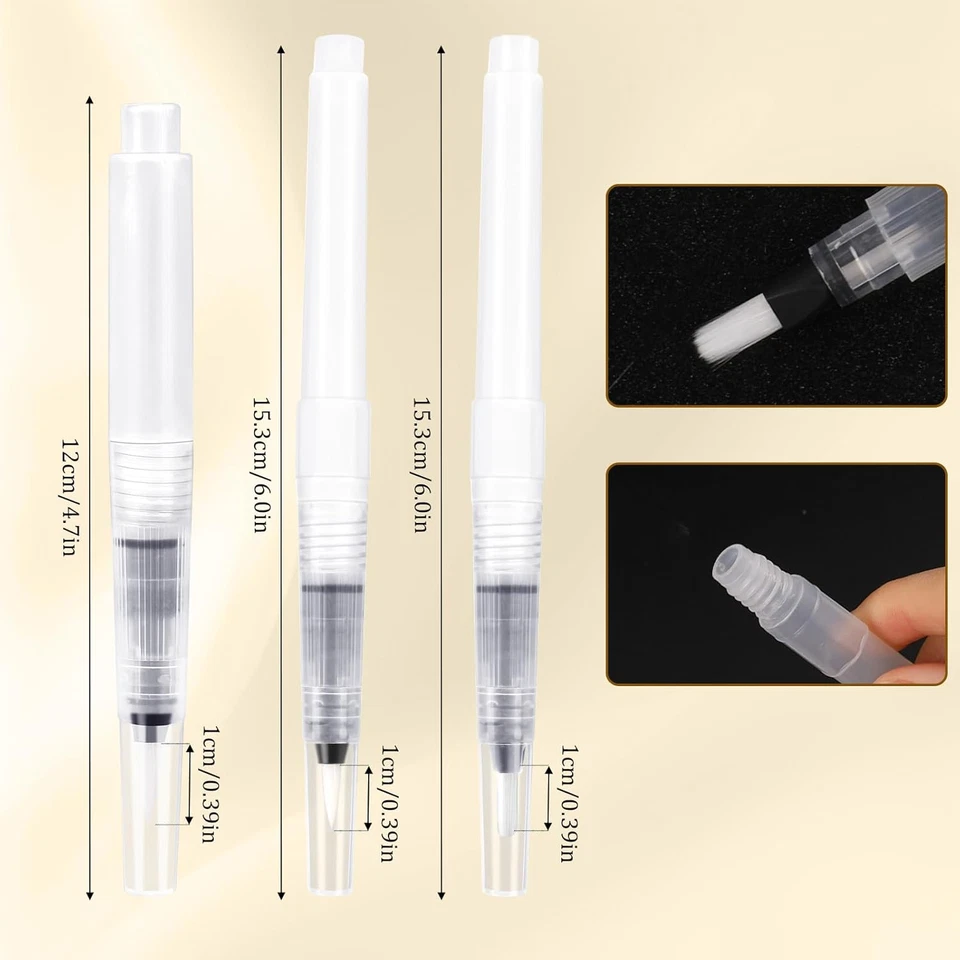 12cm/4.7in

1cm/0.39in

15.3cm/6.0in

1cm/0.39in

15.3cm/6.0in

1cm/0.39in