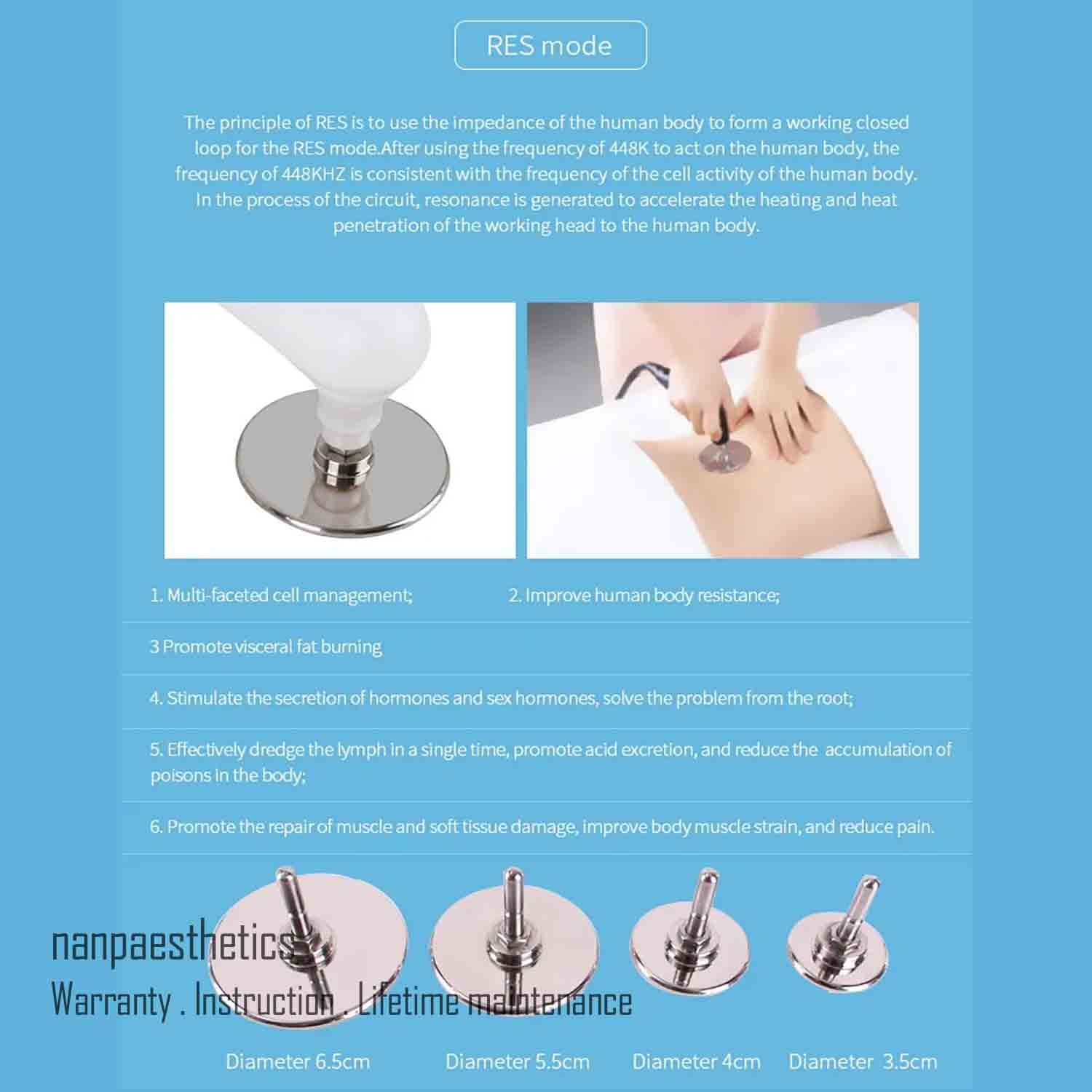 RES mode

The principle of RES is to use the impedance of the human body to form a working closed loop for the RES mode.After using the frequency of 448K to act on the human body, the frequency of 448KHZ is consistent with the frequency of the cell activity of the human body. In the process of the circuit, resonance is generated to accelerate the heating and heat penetration of the working head to the human body.

1. Multi-faceted cell management;

2. Improve human body resistance;

3 Promote visceral fat burning

4. Stimulate the secretion of hormones and sex hormones, solve the problem from the root;

5. Effectively dredge the lymph in a single time, promote acid excretion, and reduce the accumulation of poisons in the body;

6. Promote the repair of muscle and soft tissue damage, improve body muscle strain, and reduce pain.

nanpaesthetics

Warranty . Instruction . Lifetime maintenance

Diameter 6.5cm

Diameter 5.5cm

Diameter 4cm

Diameter 3.5cm