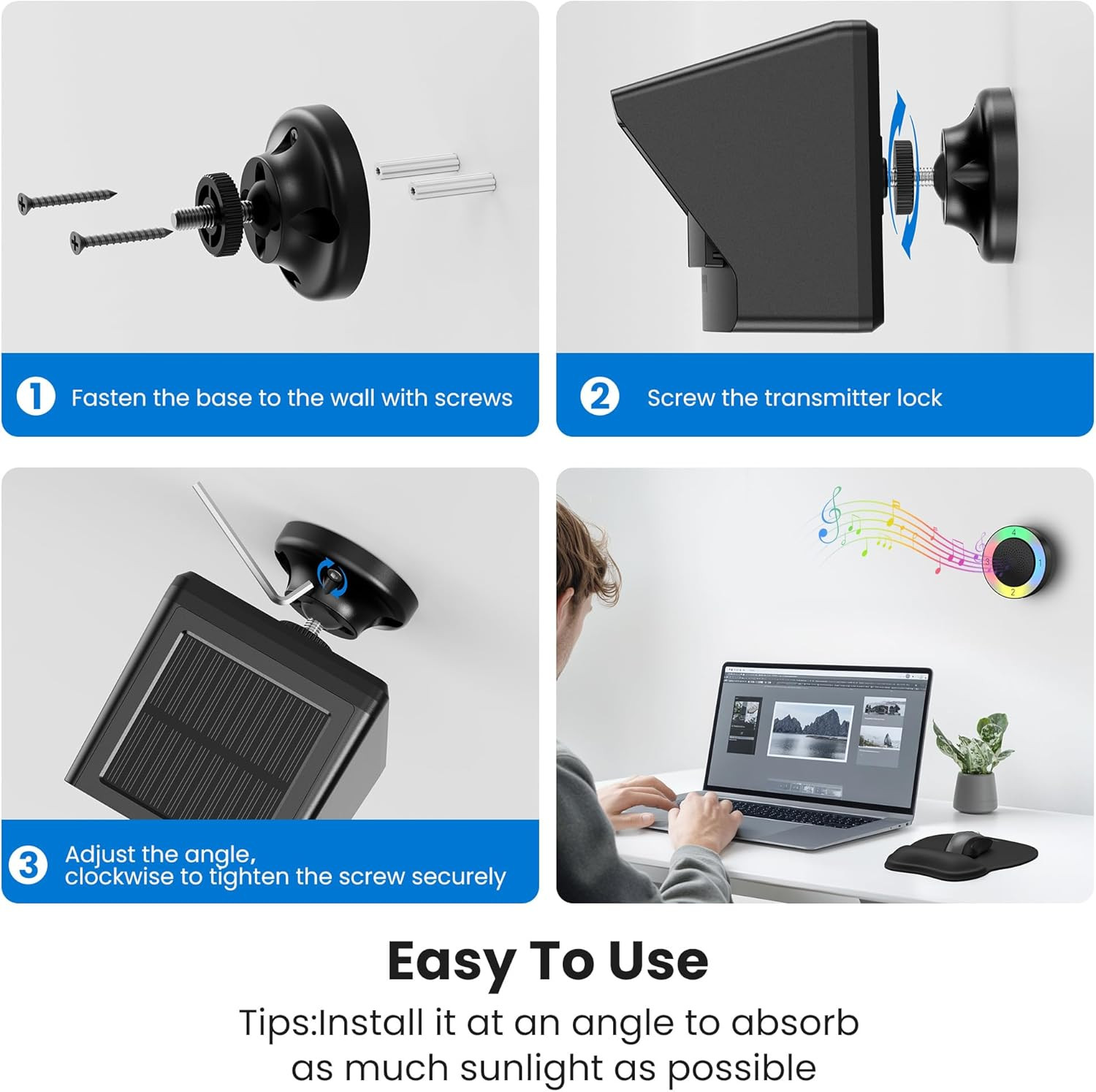 1 Fasten the base to the wall with screws

2 Screw the transmitter lock

3 Adjust the angle, clockwise to tighten the screw securely

4
1
2
3

Easy To Use

Tips:Install it at an angle to absorb as much sunlight as possible