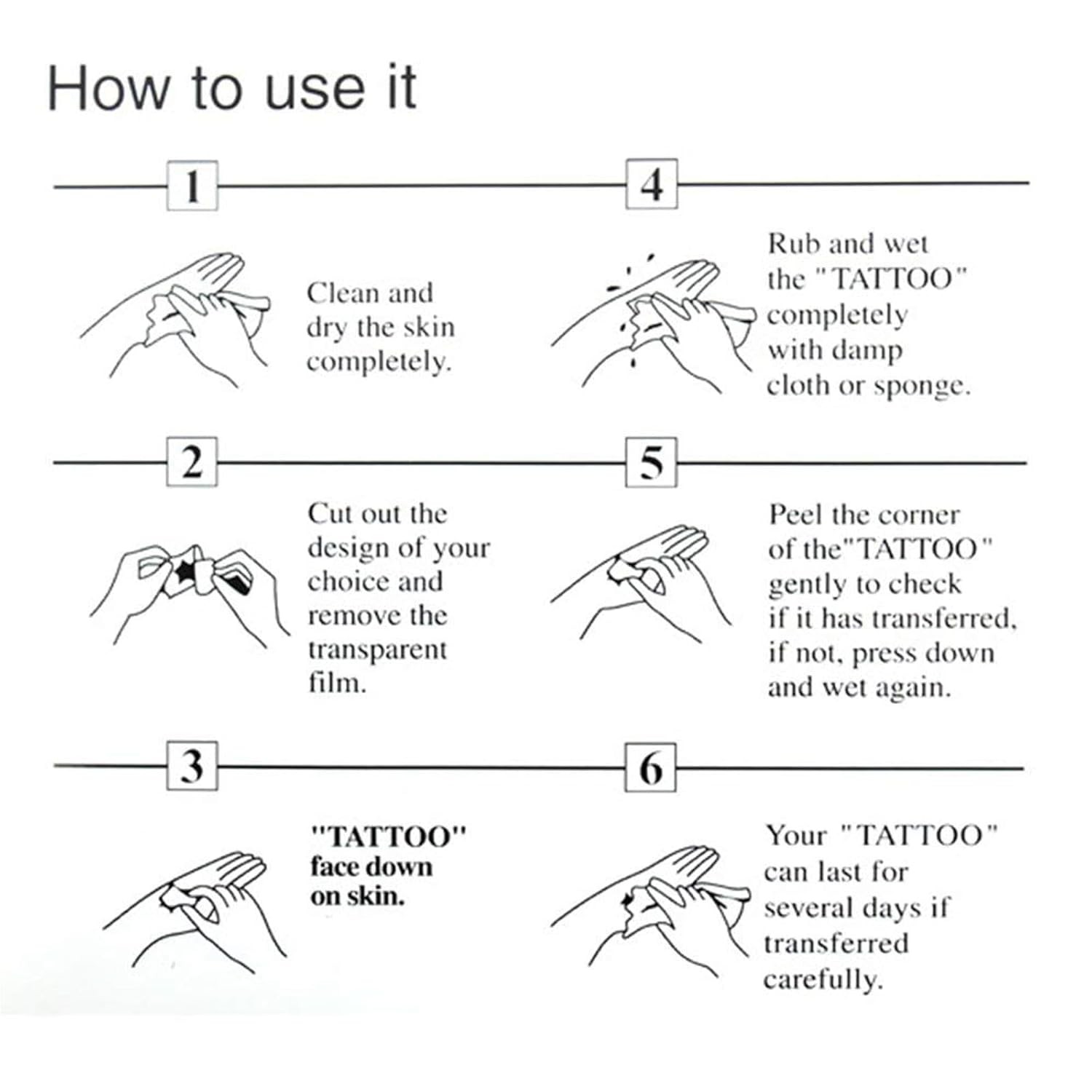 How to use it

1

Clean and dry the skin completely.

2

Cut out the design of your choice and remove the transparent film.

3

"TATTOO" face down on skin.

4

Rub and wet the "TATTOO" completely with damp cloth or sponge.

5

Peel the corner of the"TATTOO" gently to check if it has transferred, if not, press down and wet again.

6

Your "TATTOO" can last for several days if transferred carefully.