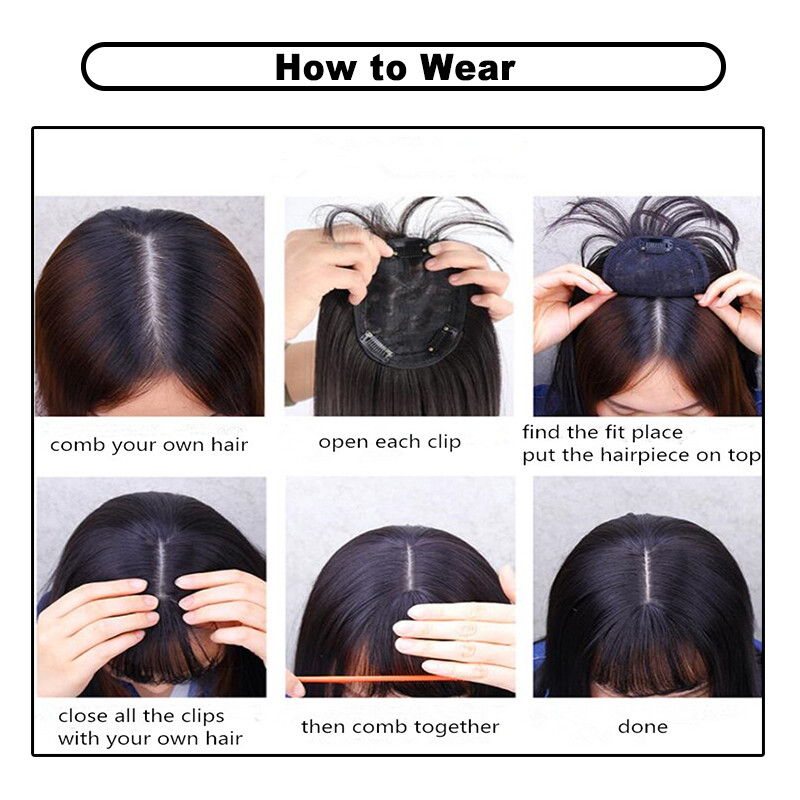 How to Wear

comb your own hair

open each clip

find the fit place
put the hairpiece on top

close all the clips
with your own hair

then comb together

done