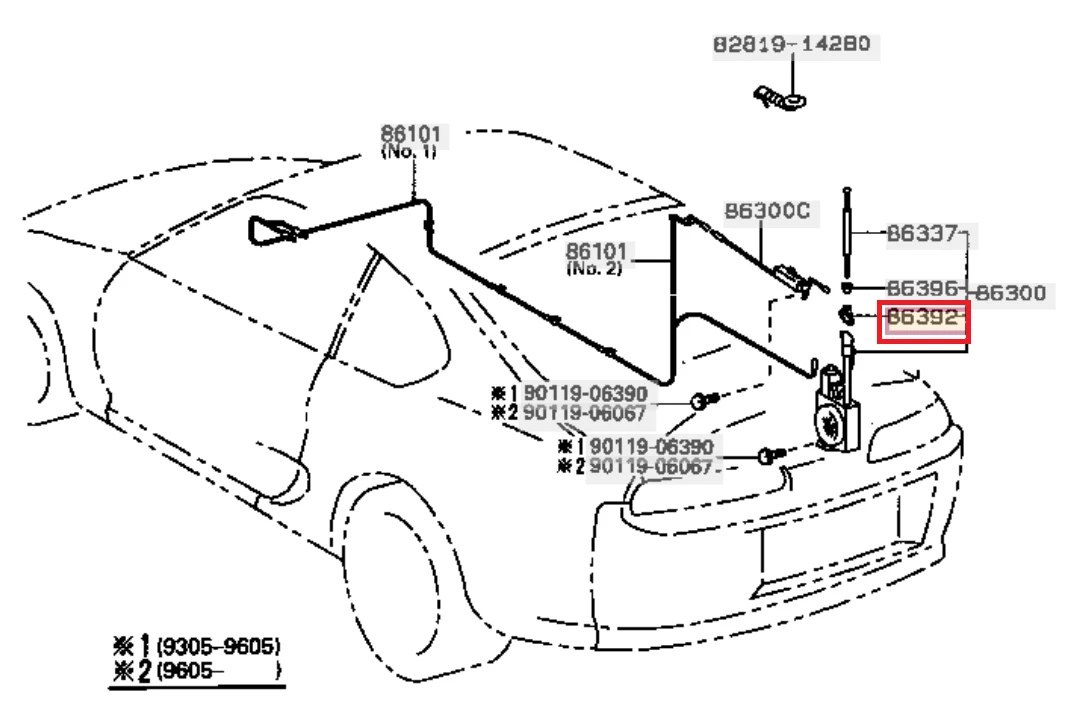 82819-14280

86101
(No. 1)

86300C

86101
(No. 2)

86337

86396

86300

86392

※1 90119-06390
※2 90119-06067

※1 90119-06390
※2 90119-06067

※1 (9305-9605)
※2 (9605- )