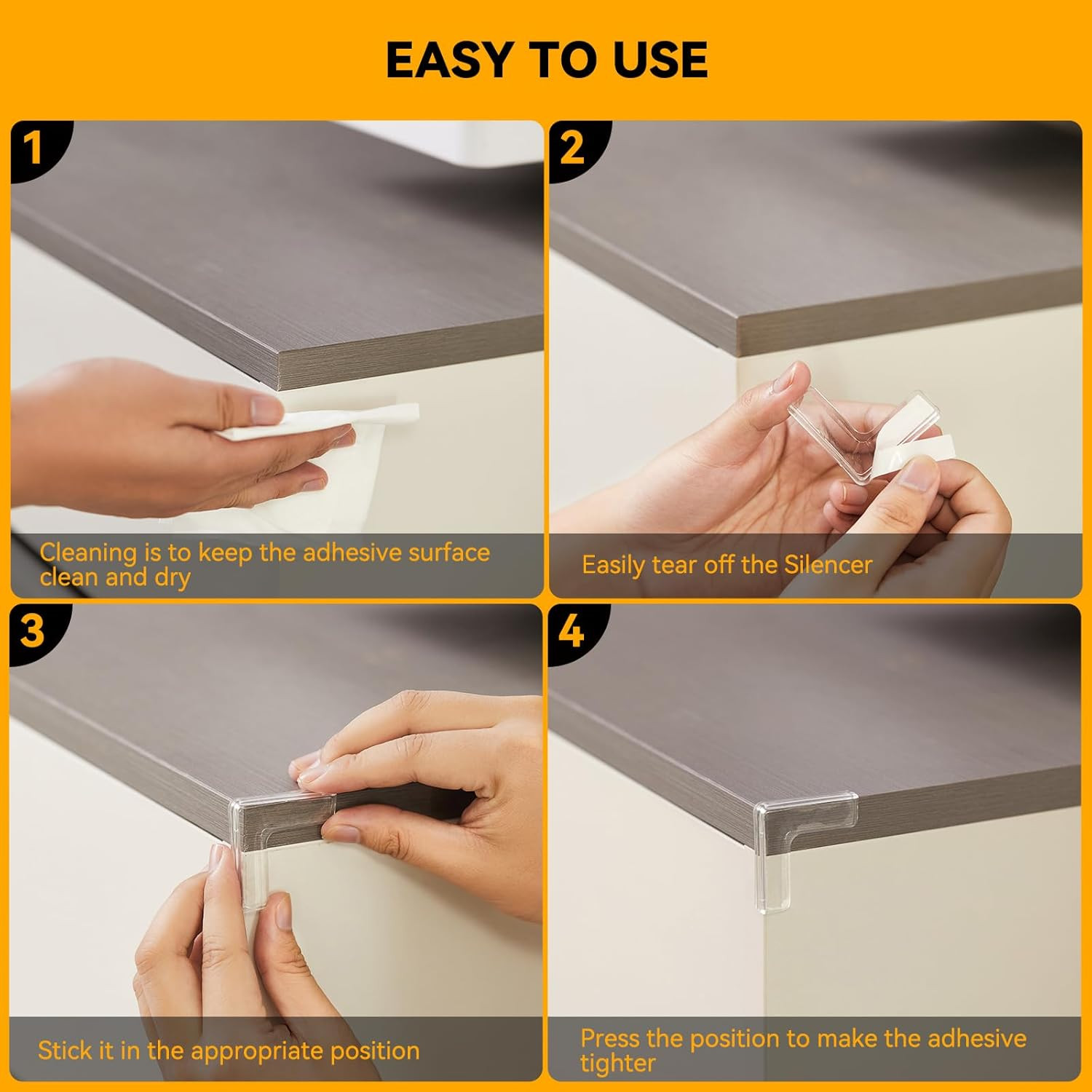 EASY TO USE

1

Cleaning is to keep the adhesive surface clean and dry

2

Easily tear off the Silencer

3

Stick it in the appropriate position

4

Press the position to make the adhesive tighter