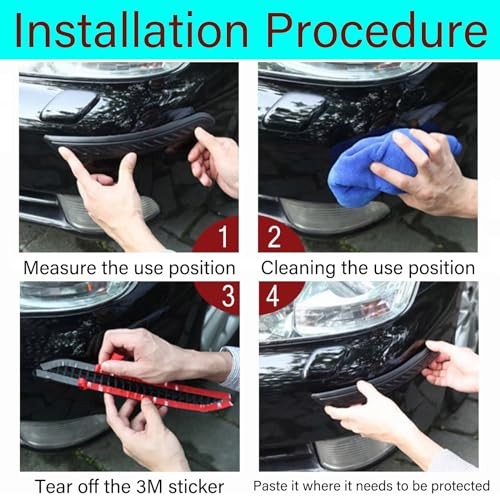 Installation Procedure

1

Measure the use position

2

Cleaning the use position

3

Tear off the 3M sticker

4

Paste it where it needs to be protected