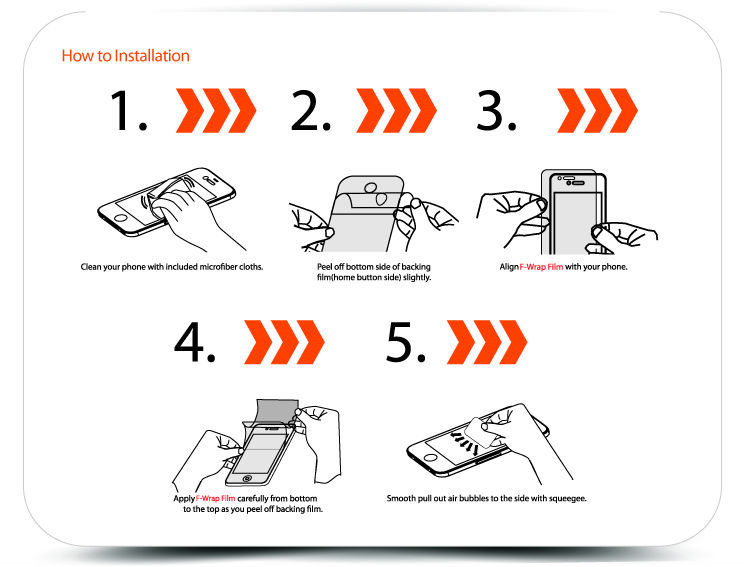 How to Installation

1.

Clean your phone with included microfiber cloths.

2.

Peel off bottom side of backing film(home button side) slightly.

3.

Align F-Wrap Film with your phone.

4.

Apply F-Wrap Film carefully from bottom to the top as you peel off backing film.

5.

Smooth pull out air bubbles to the side with squeegee.