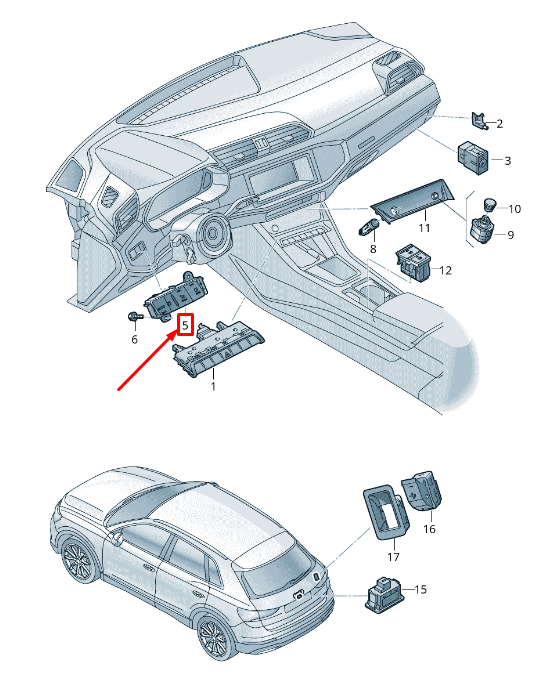 2
3
10
11
9
8
12
6
5
1
16
17
15