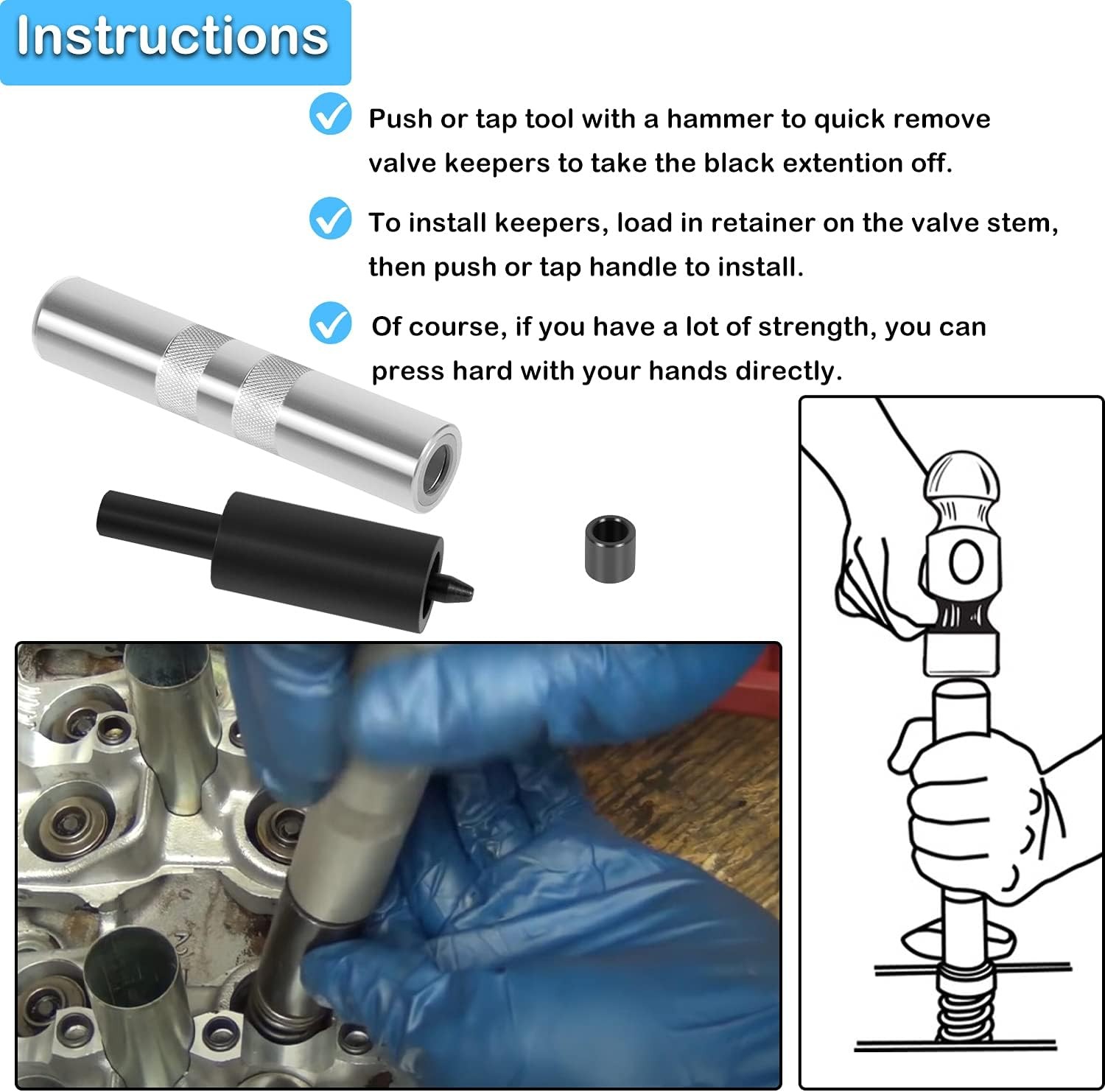 Instructions

Push or tap tool with a hammer to quick remove valve keepers to take the black extention off.

To install keepers, load in retainer on the valve stem, then push or tap handle to install.

Of course, if you have a lot of strength, you can press hard with your hands directly.