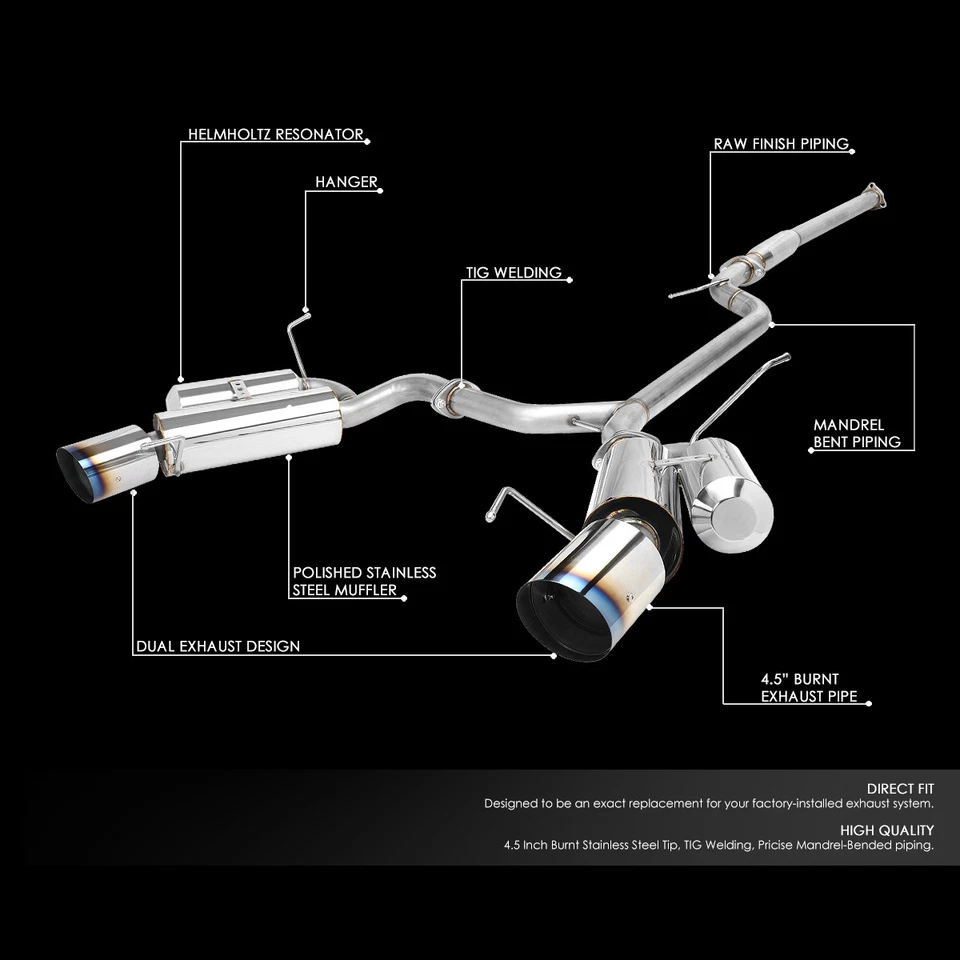 HELMHOLTZ RESONATOR

HANGER

RAW FINISH PIPING

TIG WELDING

MANDREL BENT PIPING

POLISHED STAINLESS STEEL MUFFLER

DUAL EXHAUST DESIGN

4.5" BURNT EXHAUST PIPE

DIRECT FIT
Designed to be an exact replacement for your factory-installed exhaust system.

HIGH QUALITY
4.5 Inch Burnt Stainless Steel Tip, TIG Welding, Pricise Mandrel-Bended piping.