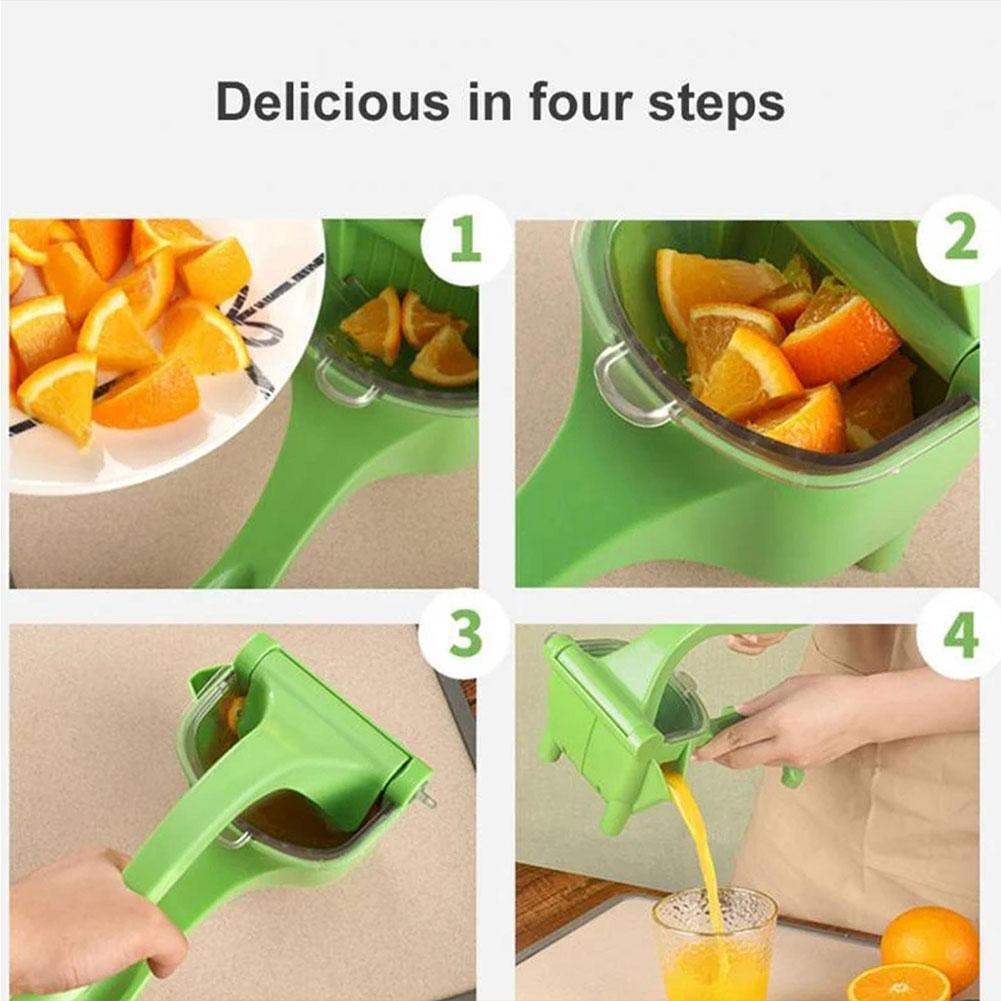 Delicious in four steps

1

2

3

4