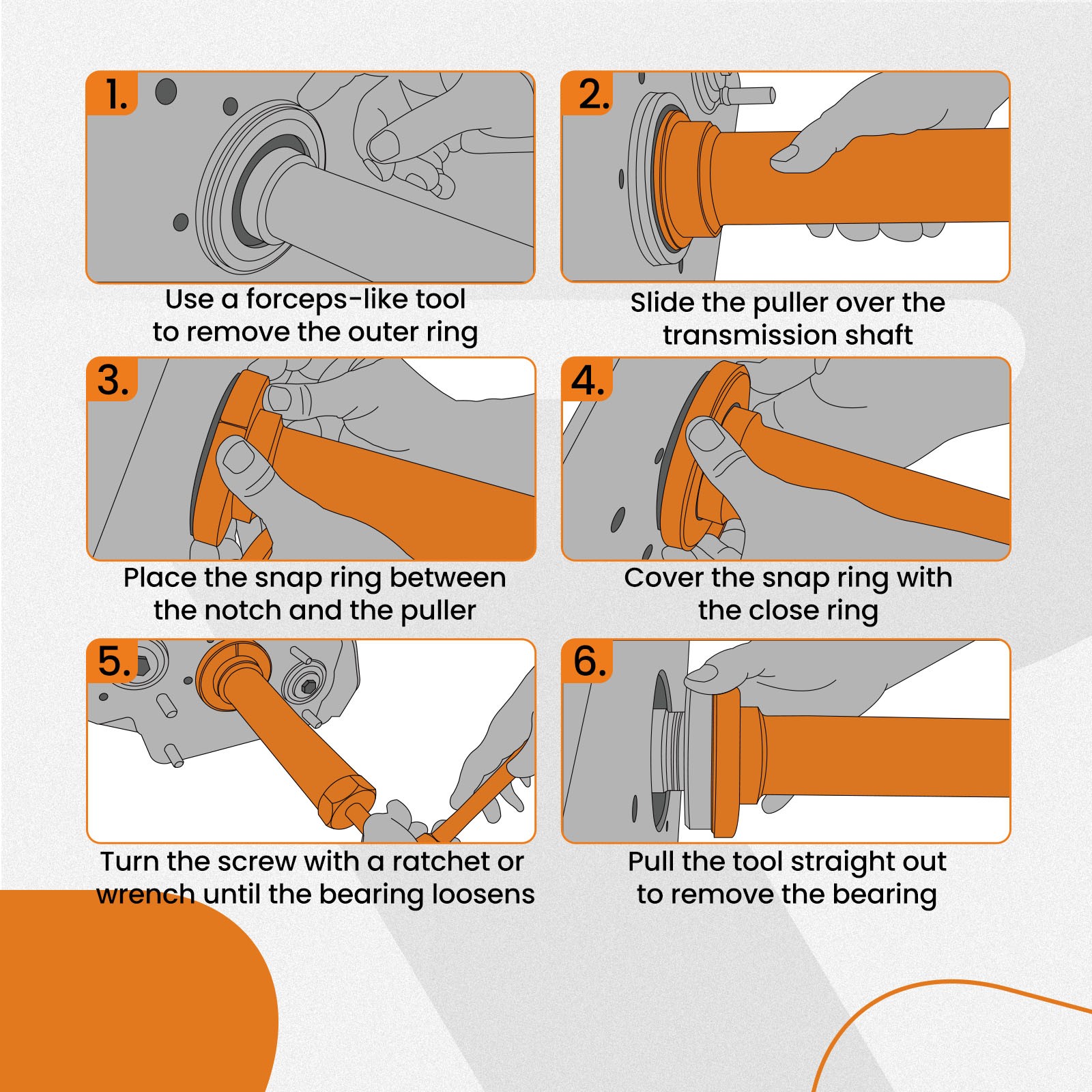 1.

Use a forceps-like tool to remove the outer ring

2.

Slide the puller over the transmission shaft

3.

Place the snap ring between the notch and the puller

4.

Cover the snap ring with the close ring

5.

Turn the screw with a ratchet or wrench until the bearing loosens

6.

Pull the tool straight out to remove the bearing