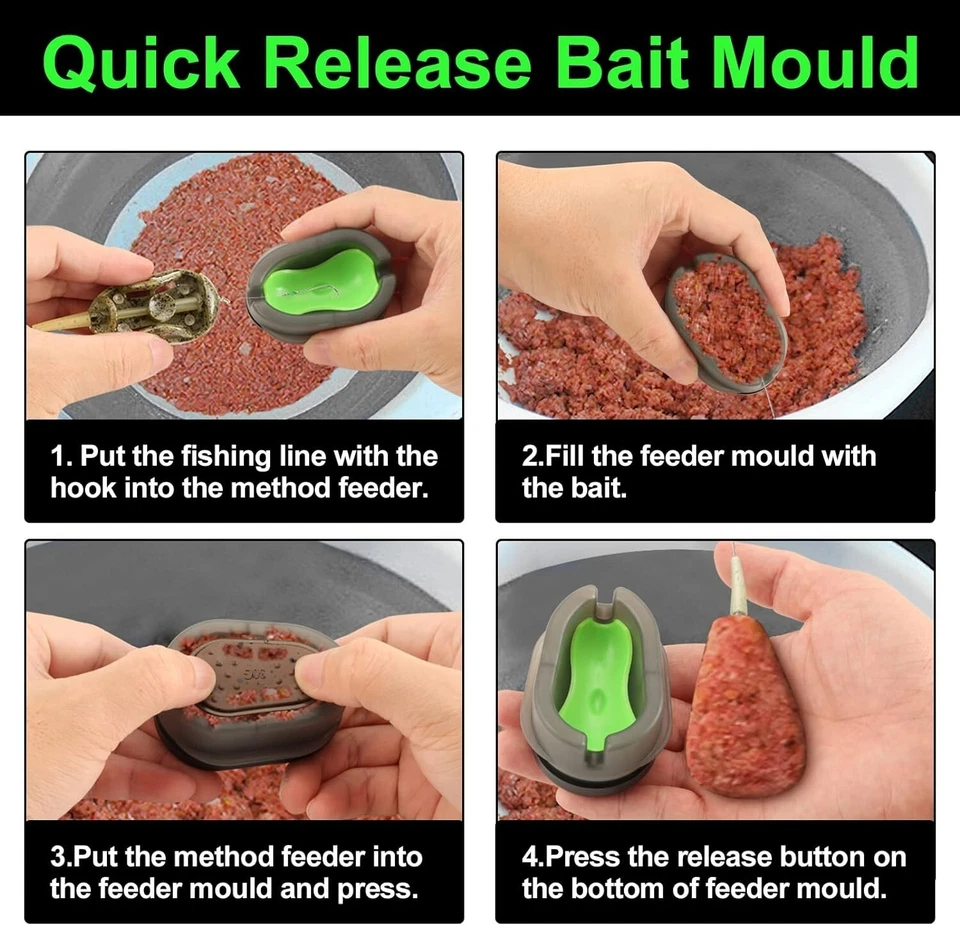 Quick Release Bait Mould

1. Put the fishing line with the hook into the method feeder.

2.Fill the feeder mould with the bait.

3.Put the method feeder into the feeder mould and press.

4.Press the release button on the bottom of feeder mould.