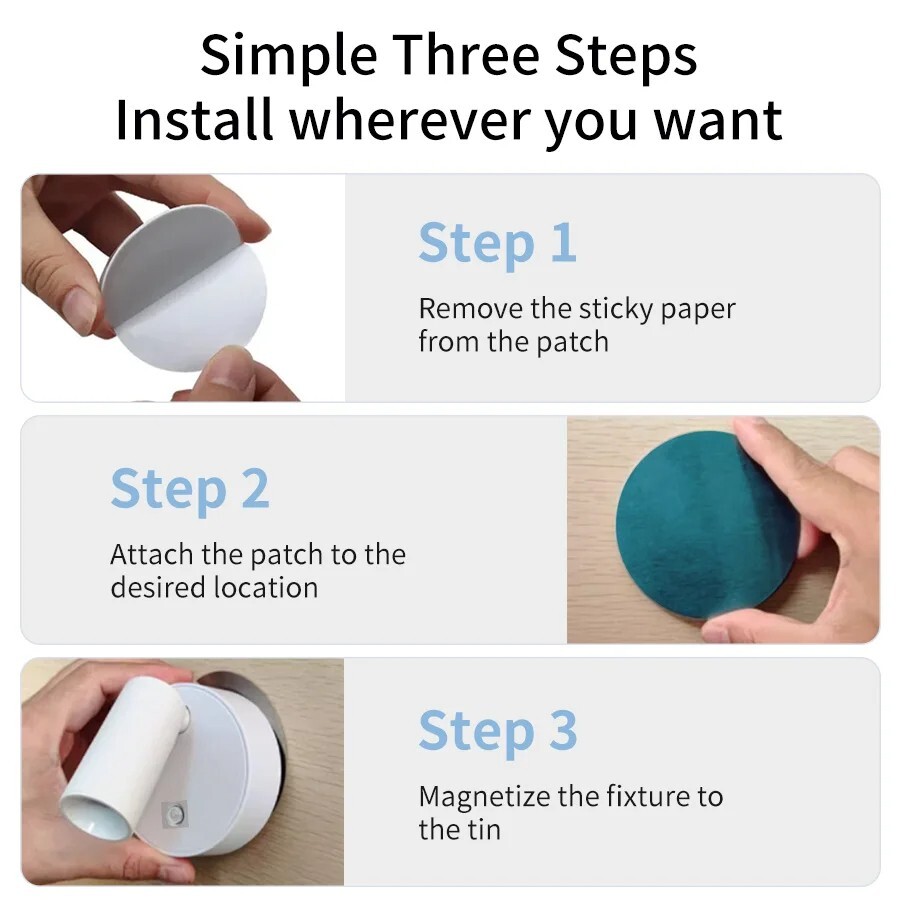 Simple Three Steps
Install wherever you want

Step 1
Remove the sticky paper from the patch

Step 2
Attach the patch to the desired location

Step 3
Magnetize the fixture to the tin