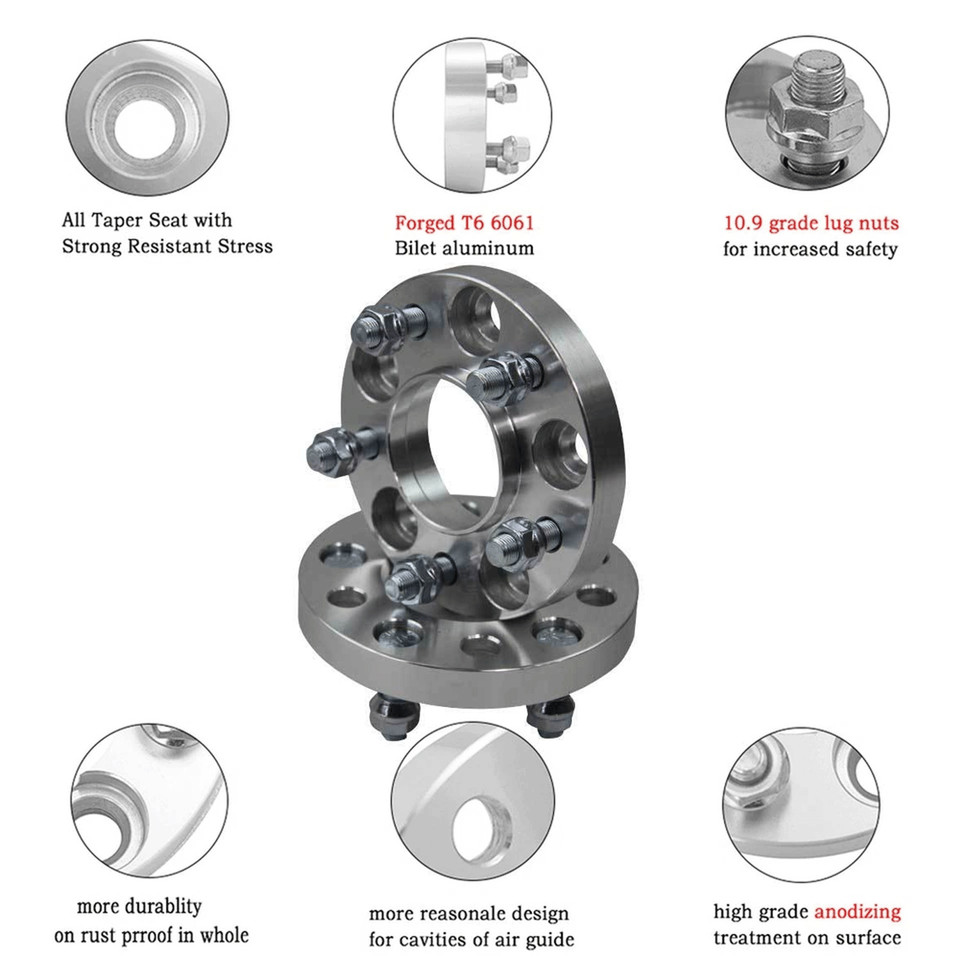 All Taper Seat with
Strong Resistant Stress

Forged T6 6061
Bilet aluminum

10.9 grade lug nuts
for increased safety

more durablity
on rust prroof in whole

more reasonale design
for cavities of air guide

high grade anodizing
treatment on surface