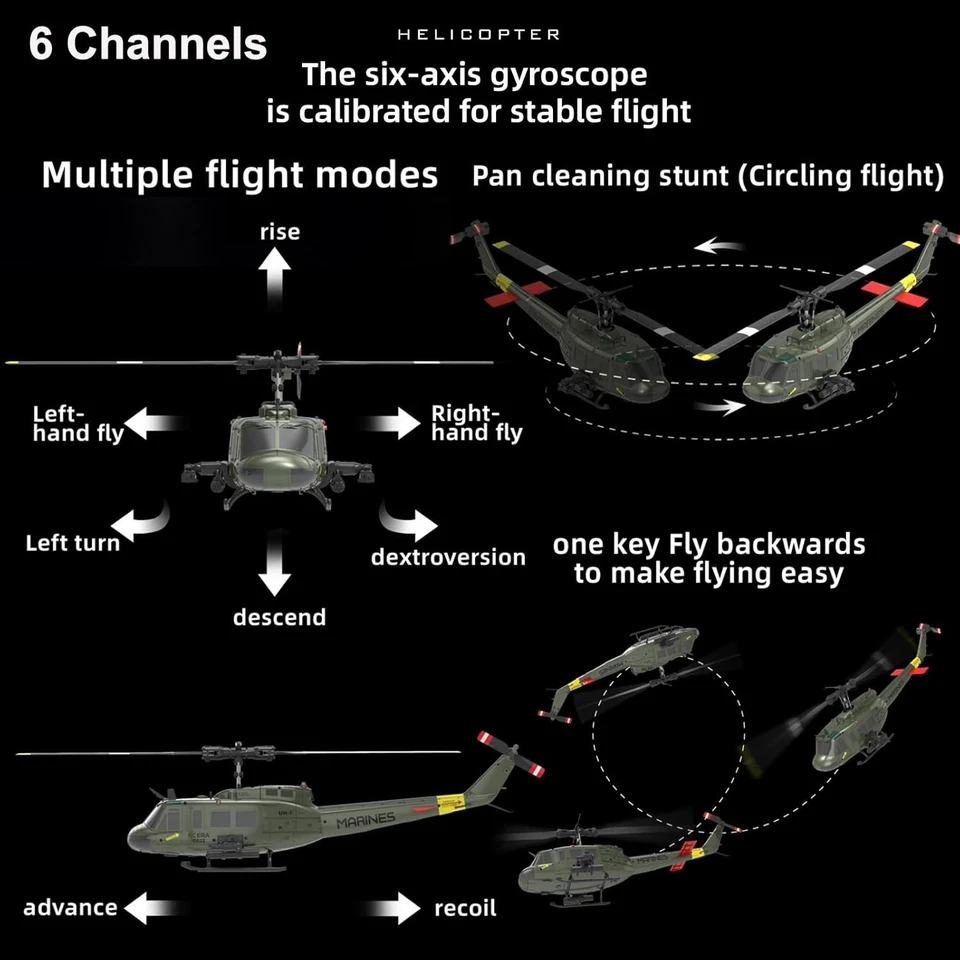 6 Channels

HELICOPTER

The six-axis gyroscope is calibrated for stable flight

Multiple flight modes

Pan cleaning stunt (Circling flight)

rise

Left-hand fly

Right-hand fly

Left turn

dextroversion

descend

one key Fly backwards to make flying easy

MARINES

advance

recoil