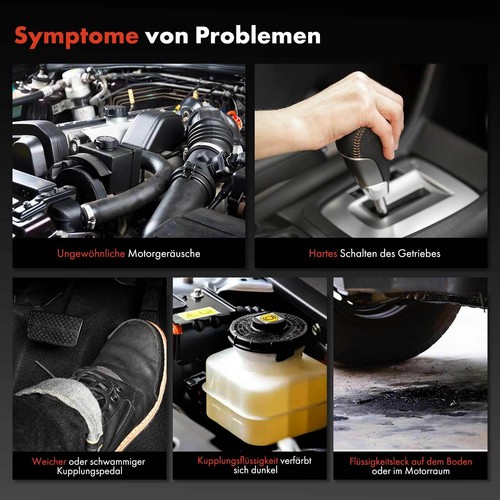 Symptome von Problemen

Ungewöhnliche Motorgeräusche

Hartes Schalten des Getriebes

Weicher oder schwammiger Kupplungspedal

Kupplungsflüssigkeit verfärbt sich dunkel

Flüssigkeitsleck auf dem Boden oder im Motorraum