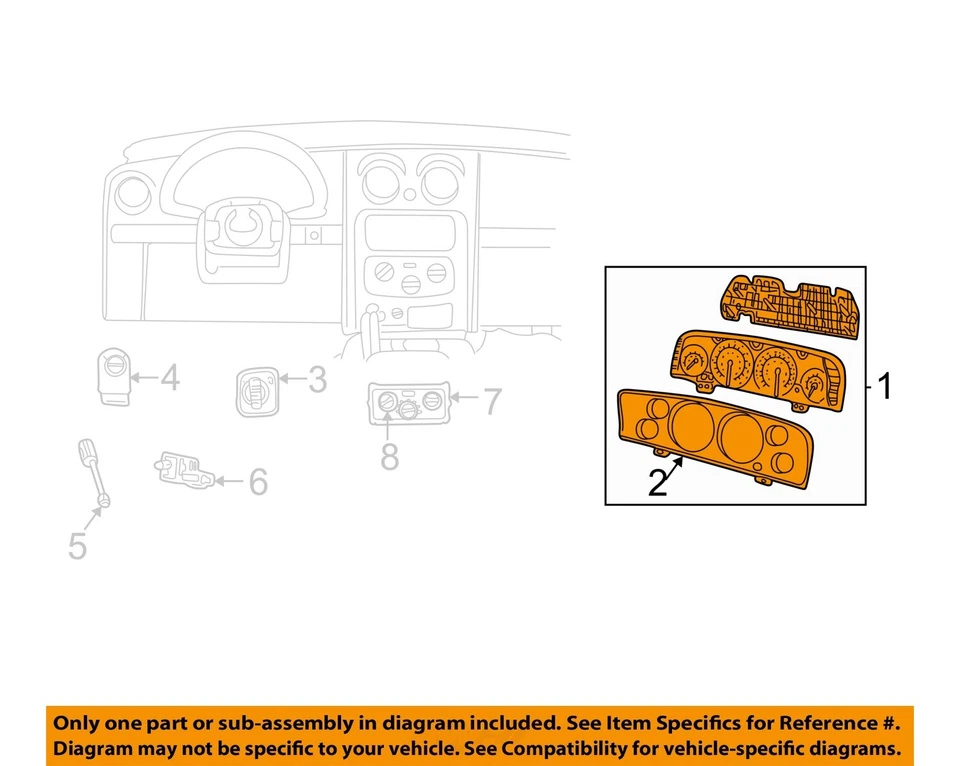 4
3
7
8
6
5
1
2

Only one part or sub-assembly in diagram included. See Item Specifics for Reference #. Diagram may not be specific to your vehicle. See Compatibility for vehicle-specific diagrams.