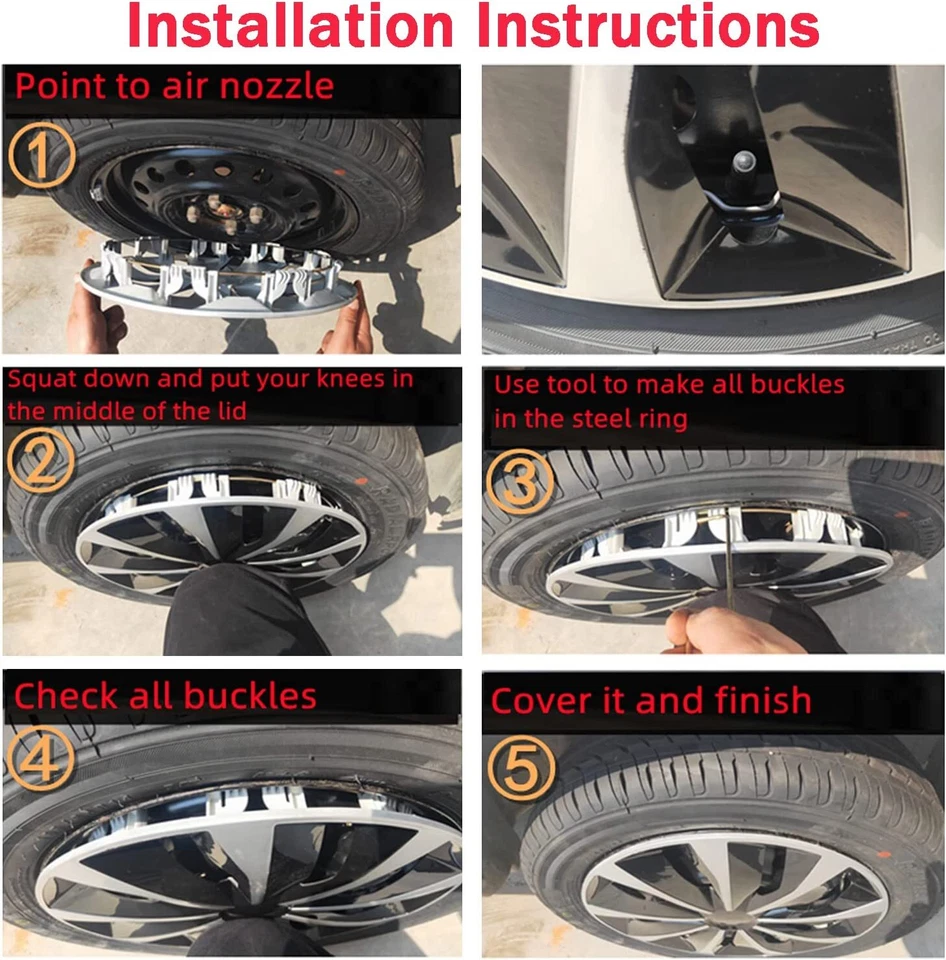 Installation Instructions

Point to air nozzle

①

Squat down and put your knees in the middle of the lid

②

Use tool to make all buckles in the steel ring

③

Check all buckles

④

Cover it and finish

⑤