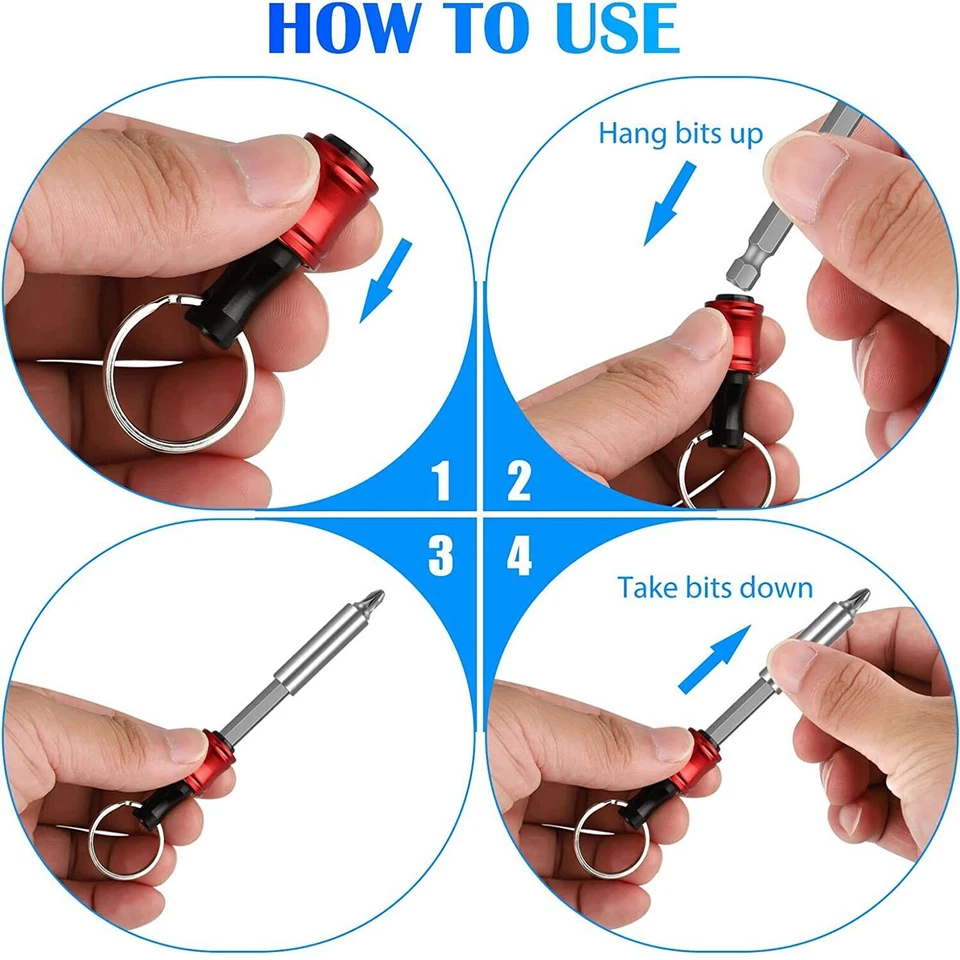 HOW TO USE

Hang bits up

1

2

3

4

Take bits down