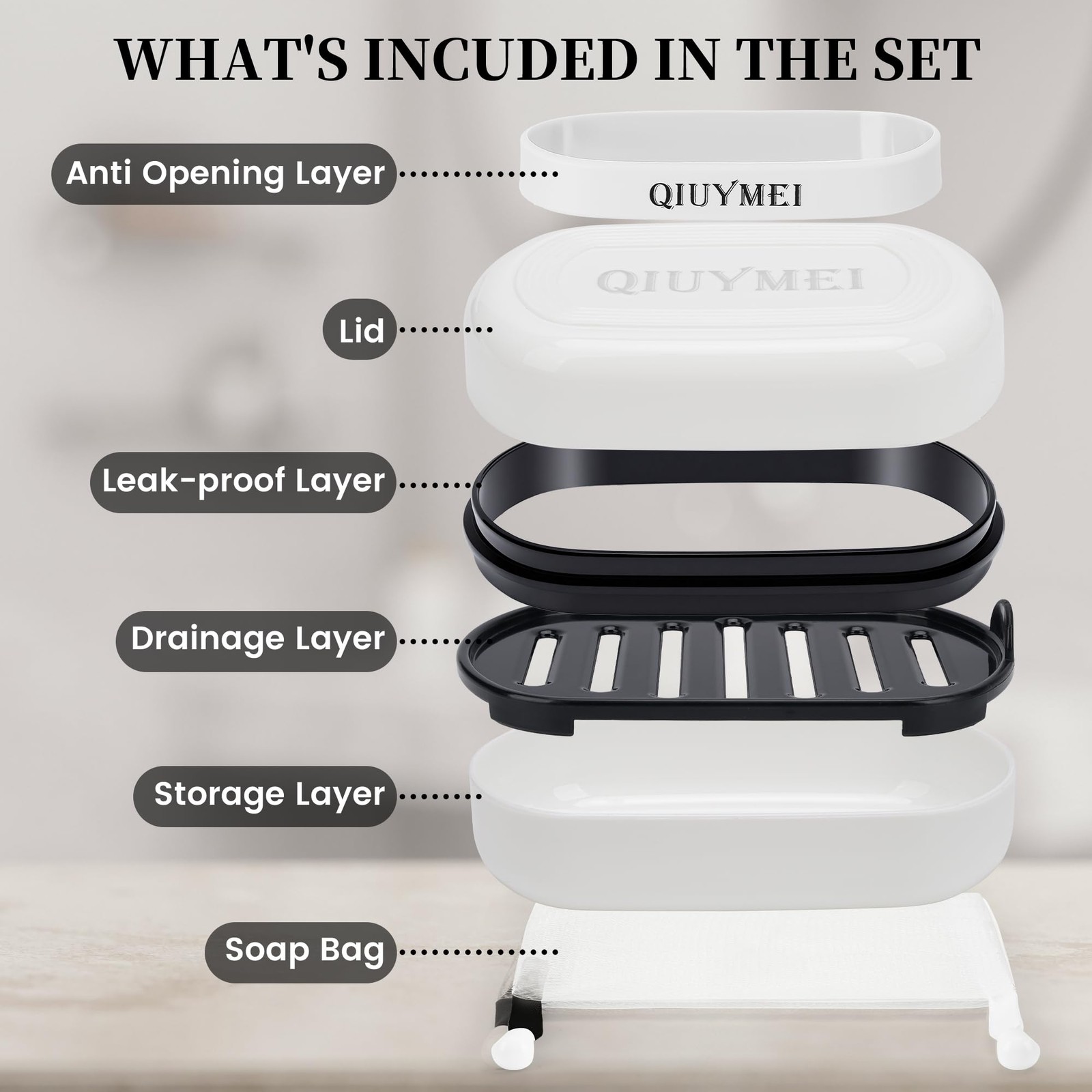 WHAT'S INCUDED IN THE SET

Anti Opening Layer

QIUYMEI

QIUYMEI

Lid

Leak-proof Layer

Drainage Layer

Storage Layer

Soap Bag