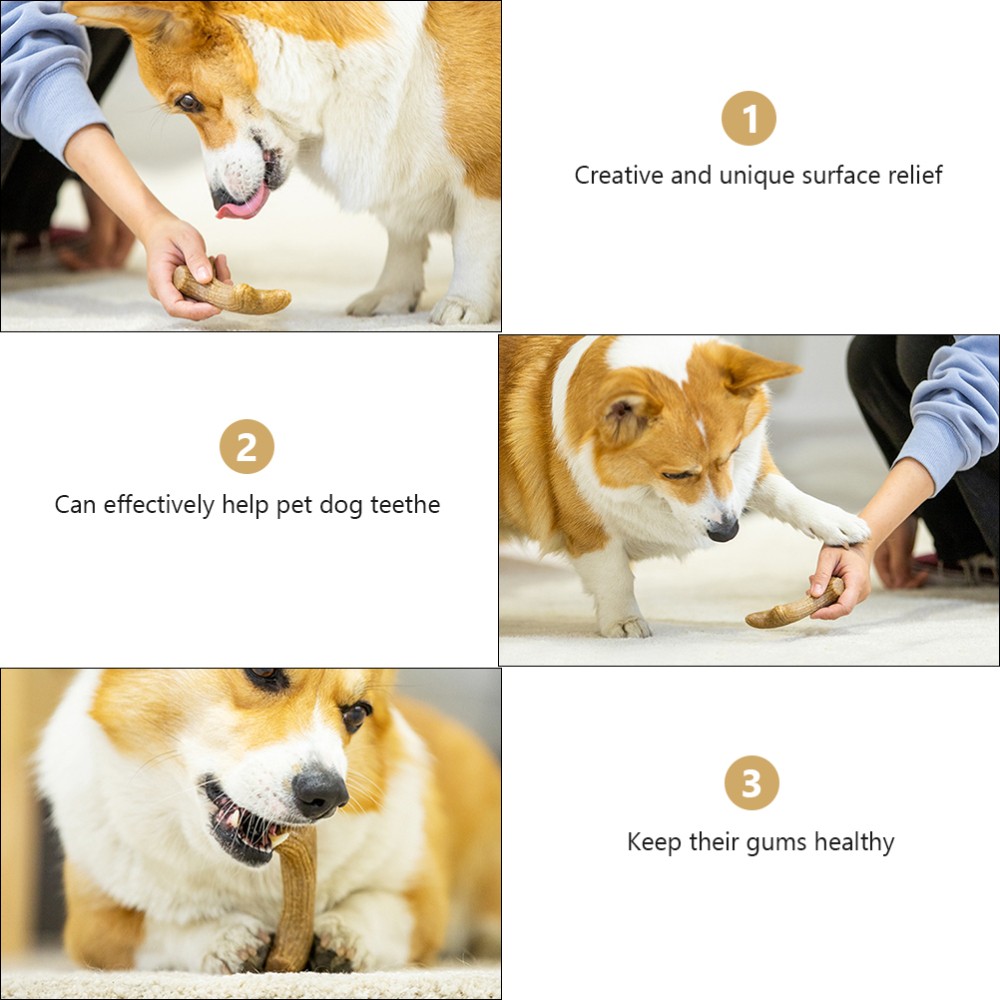 1

Creative and unique surface relief

2

Can effectively help pet dog teethe

3

Keep their gums healthy