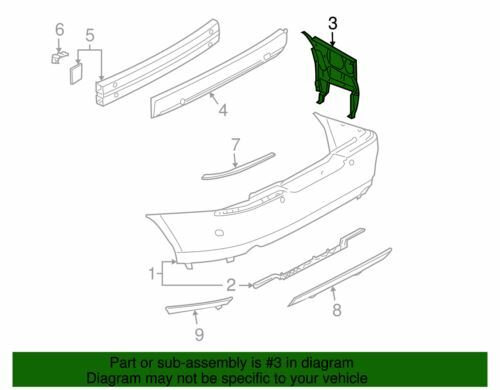 6
5
3
4
7
1
2
8
9

Part or sub-assembly is #3 in diagram
Diagram may not be specific to your vehicle