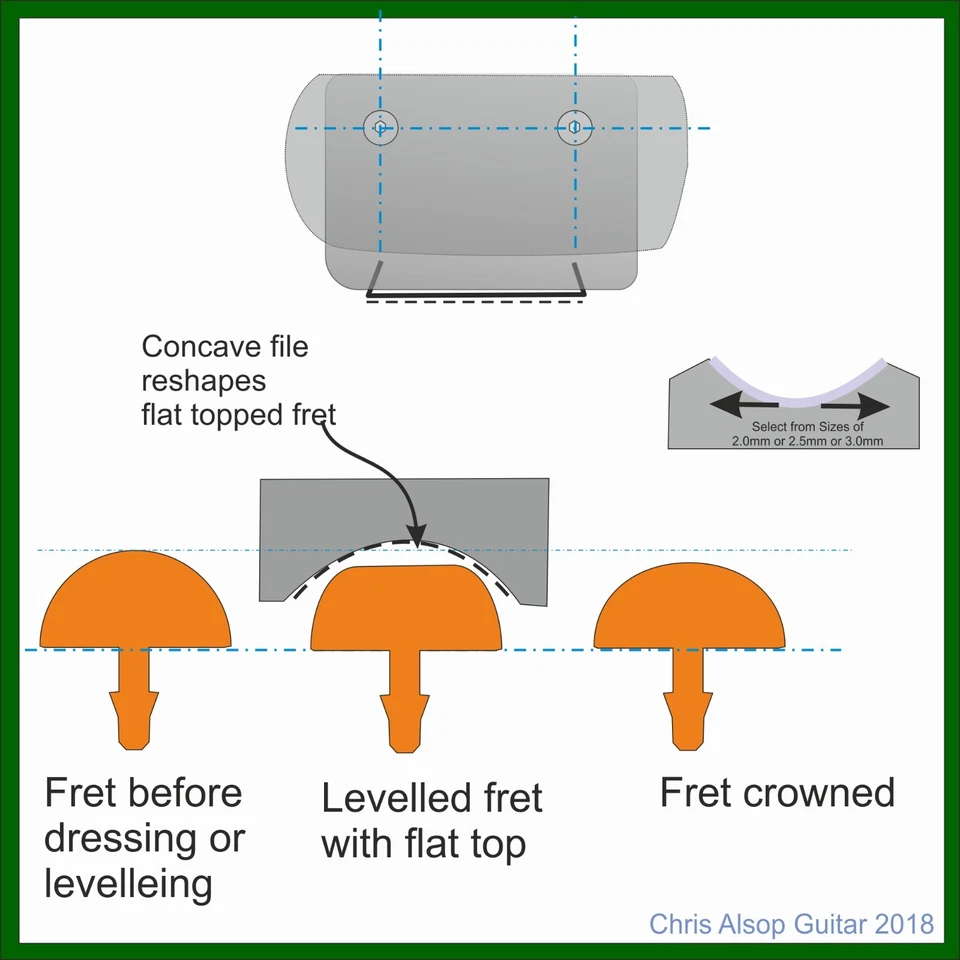 Concave file reshapes flat topped fret

Select from Sizes of 2.0mm or 2.5mm or 3.0mm

Fret before dressing or levelleing

Levelled fret with flat top

Fret crowned

Chris Alsop Guitar 2018