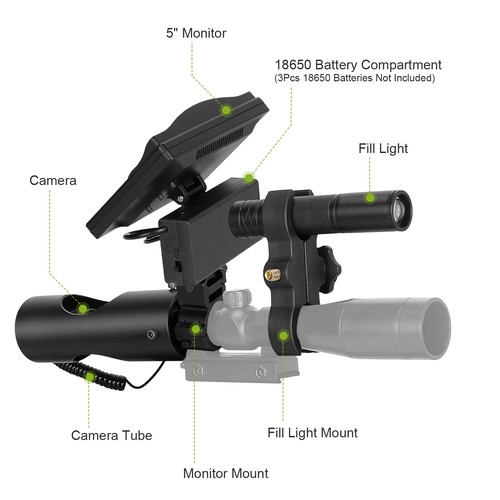 5" Monitor

18650 Battery Compartment
(3Pcs 18650 Batteries Not Included)

Fill Light

Camera

Camera Tube

Fill Light Mount

Monitor Mount