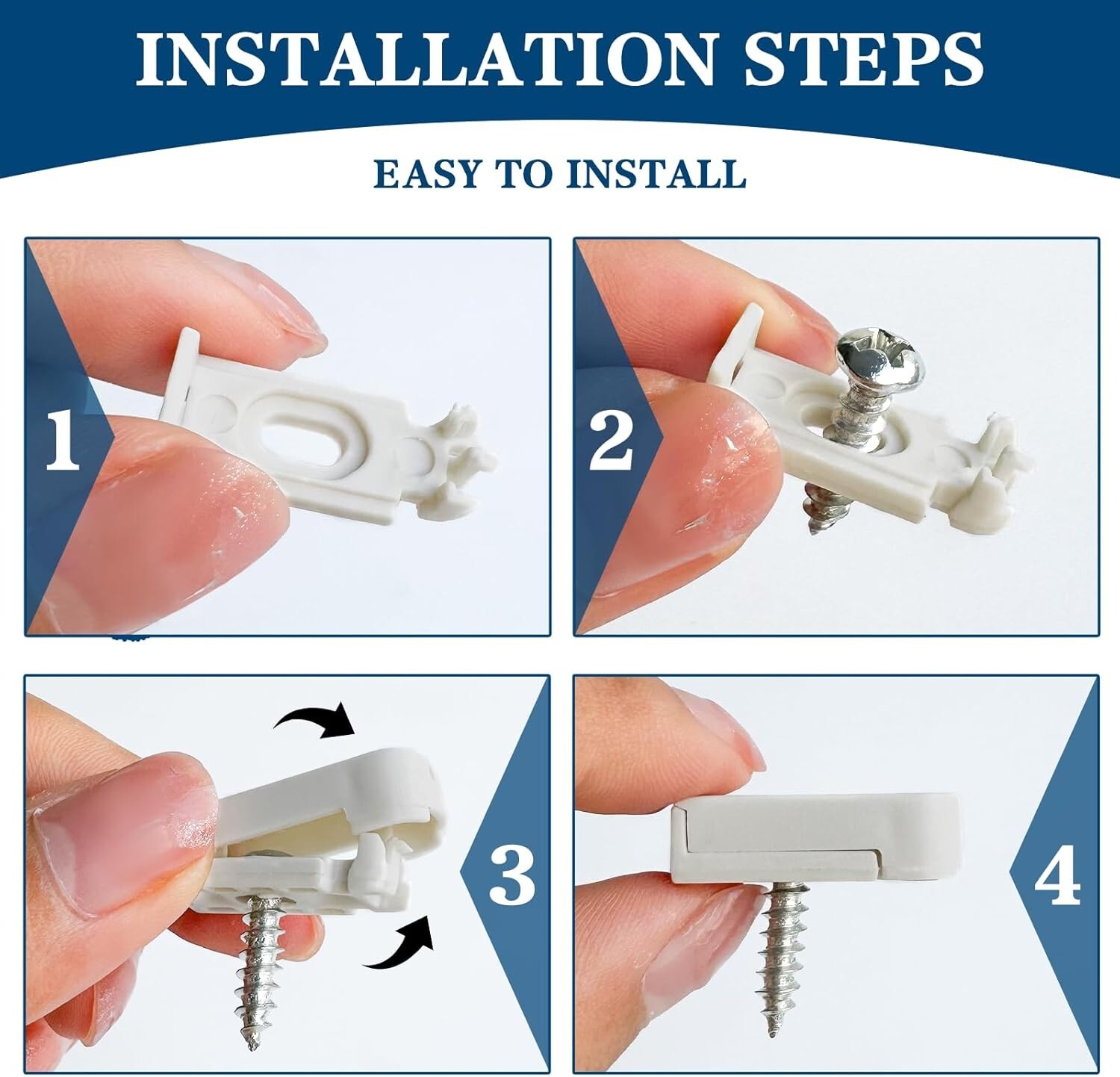 INSTALLATION STEPS

EASY TO INSTALL

1

2

3

4