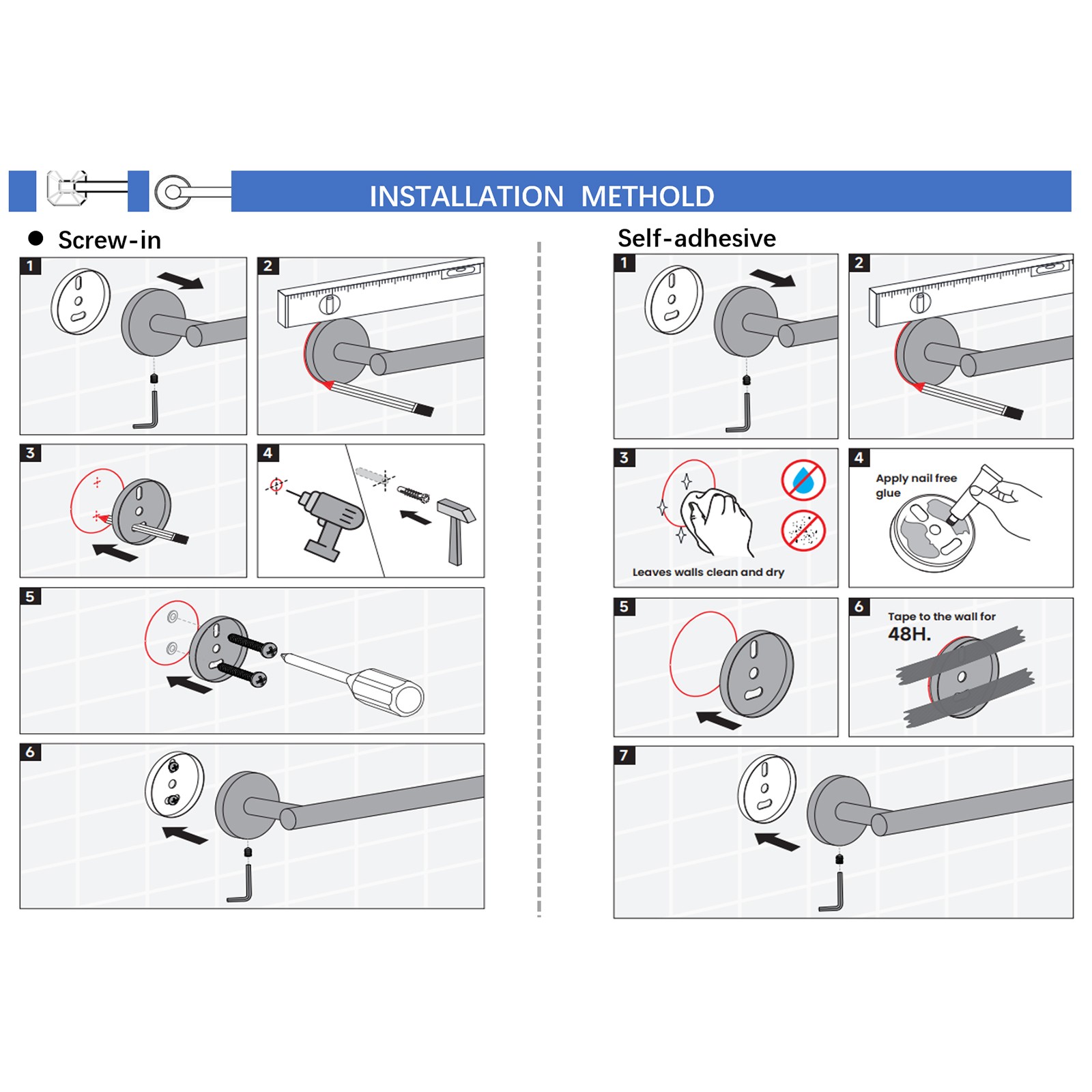 INSTALLATION METHOLD

Screw-in

1

2

3

4

5

6

Self-adhesive

1

2

3

Leaves walls clean and dry

4

Apply nail free glue

5

6

Tape to the wall for 48H.

7