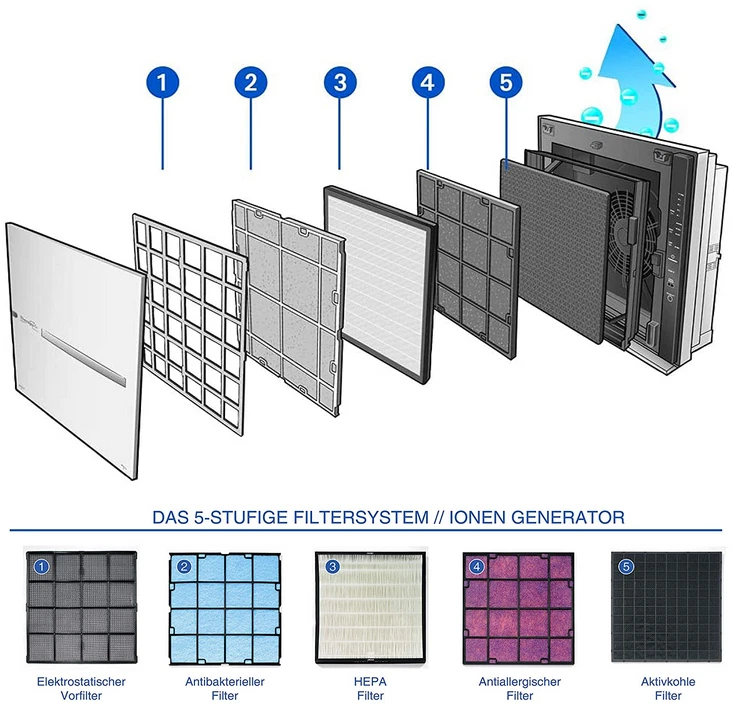 1
2
3
4
5

DAS 5-STUFIGE FILTERSYSTEM // IONEN GENERATOR

1
Elektrostatischer Vorfilter

2
Antibakterieller Filter

3
HEPA Filter

4
Antiallergischer Filter

5
Aktivkohle Filter