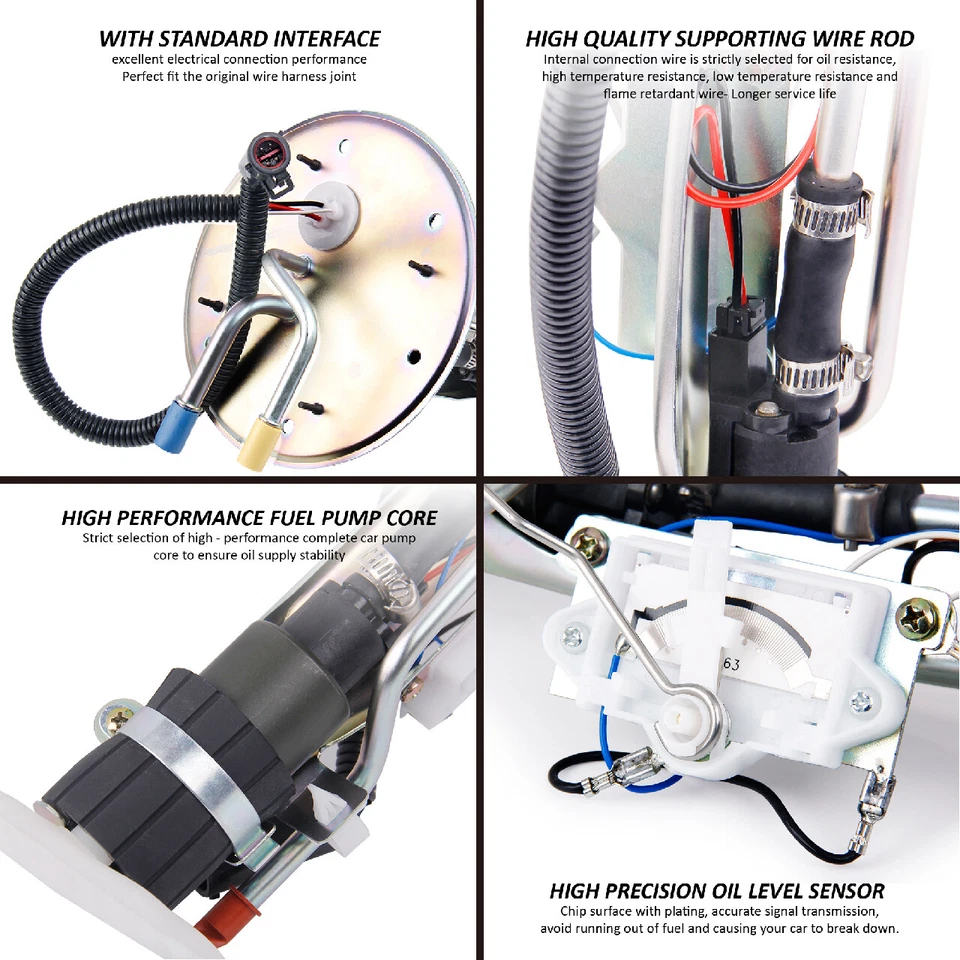 WITH STANDARD INTERFACE
excellent electrical connection performance
Perfect fit the original wire harness joint

HIGH QUALITY SUPPORTING WIRE ROD
Internal connection wire is strictly selected for oil resistance, high temperature resistance, low temperature resistance and flame retardant wire- Longer service life

HIGH PERFORMANCE FUEL PUMP CORE
Strict selection of high - performance complete car pump core to ensure oil supply stability

63

HIGH PRECISION OIL LEVEL SENSOR
Chip surface with plating, accurate signal transmission, avoid running out of fuel and causing your car to break down.