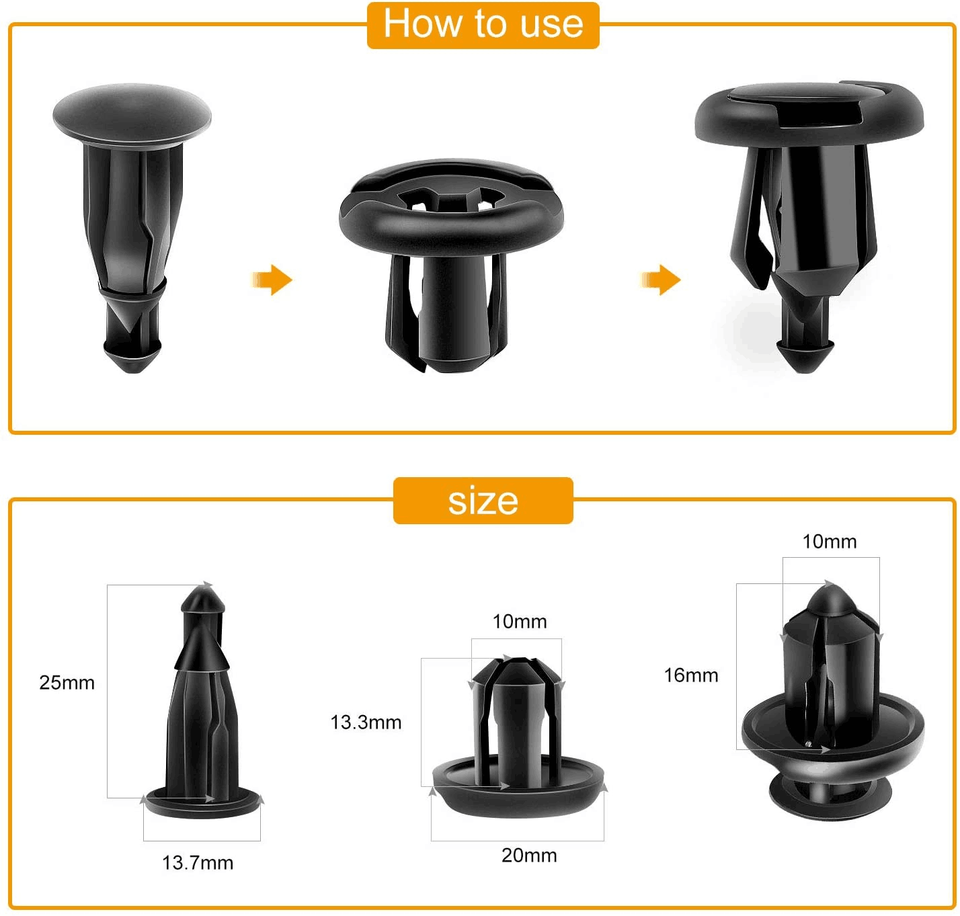 How to use

size

25mm

13.7mm

10mm

13.3mm

20mm

10mm

16mm