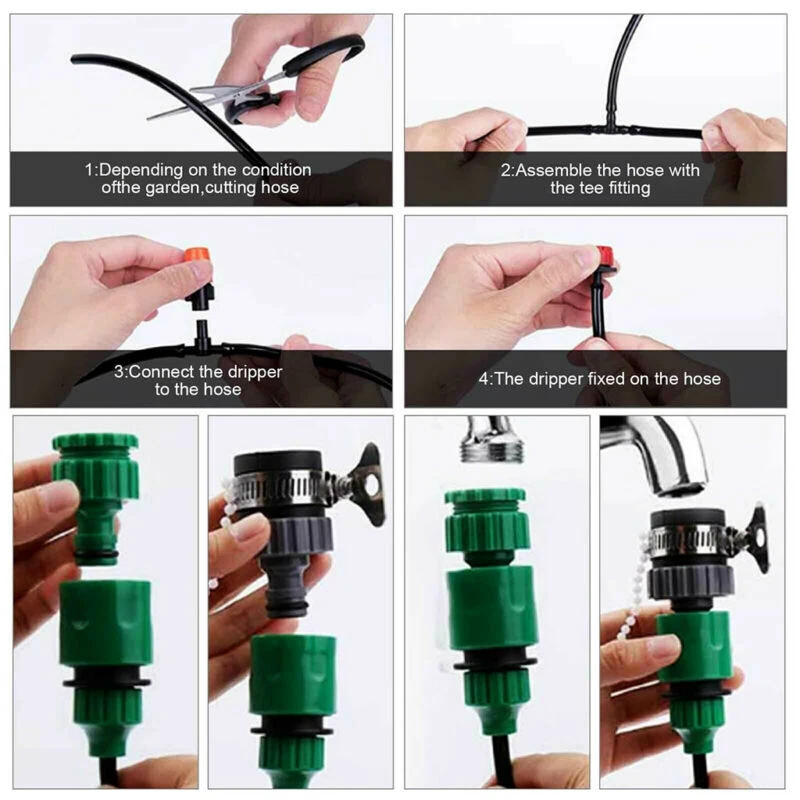 1:Depending on the condition ofthe garden,cutting hose

2:Assemble the hose with the tee fitting

3:Connect the dripper to the hose

4:The dripper fixed on the hose