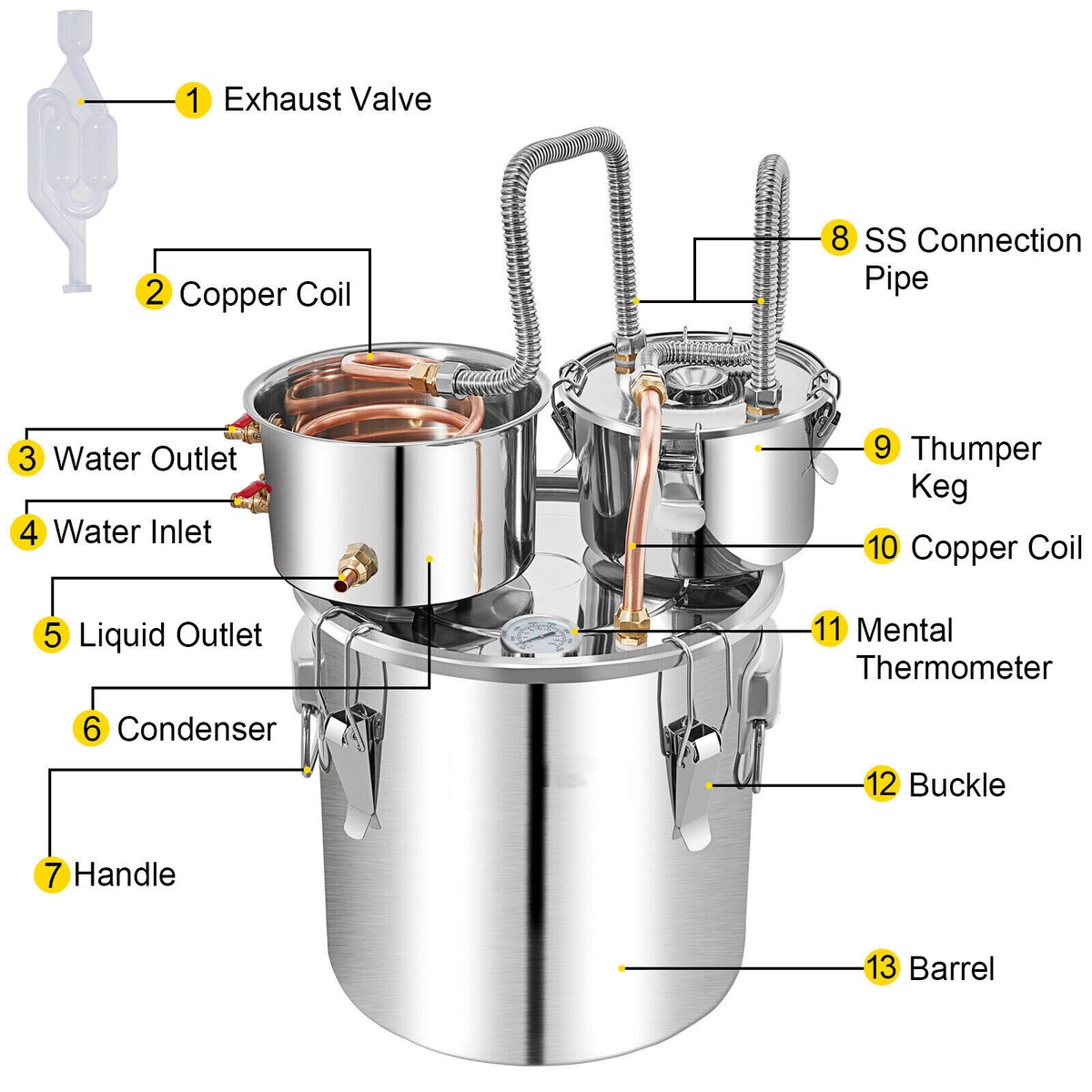 1 Exhaust Valve

2 Copper Coil

3 Water Outlet

4 Water Inlet

5 Liquid Outlet

6 Condenser

7 Handle

8 SS Connection Pipe

9 Thumper Keg

10 Copper Coil

11 Mental Thermometer

12 Buckle

13 Barrel