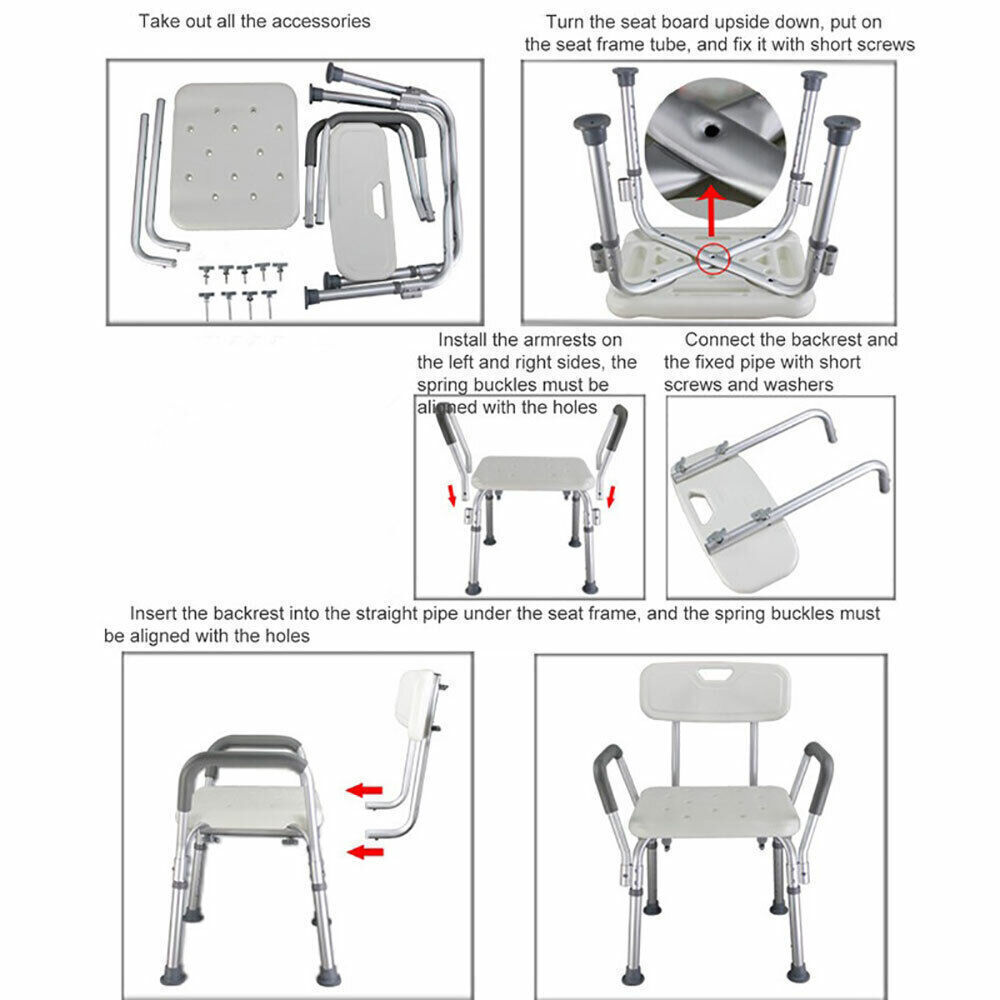 Take out all the accessories

Turn the seat board upside down, put on the seat frame tube, and fix it with short screws

Install the armrests on the left and right sides, the spring buckles must be aligned with the holes

Connect the backrest and the fixed pipe with short screws and washers

Insert the backrest into the straight pipe under the seat frame, and the spring buckles must be aligned with the holes