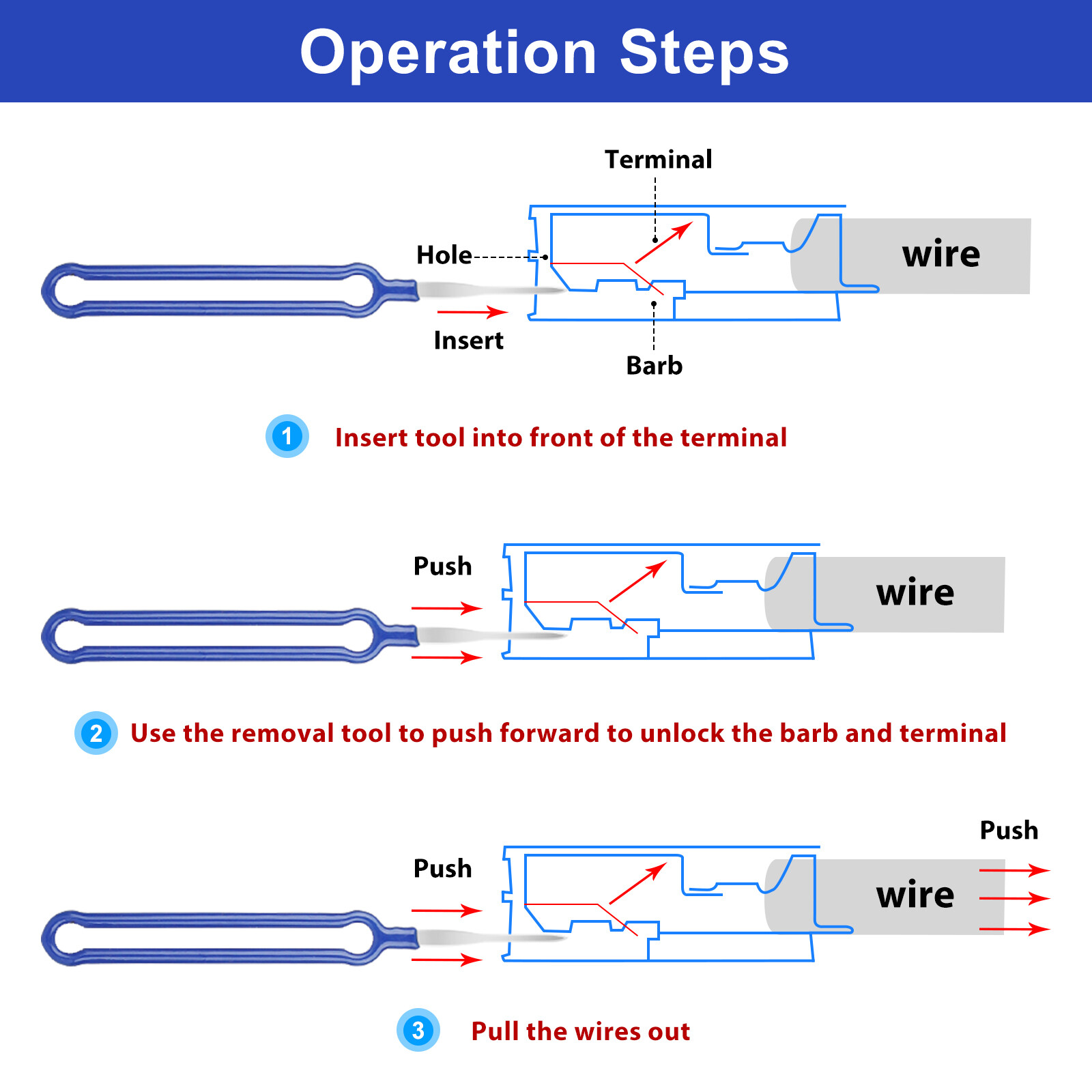 Operation Steps

Terminal

Hole

wire

Insert

Barb

1 Insert tool into front of the terminal

Push

wire

2 Use the removal tool to push forward to unlock the barb and terminal

Push

Push

wire

3 Pull the wires out