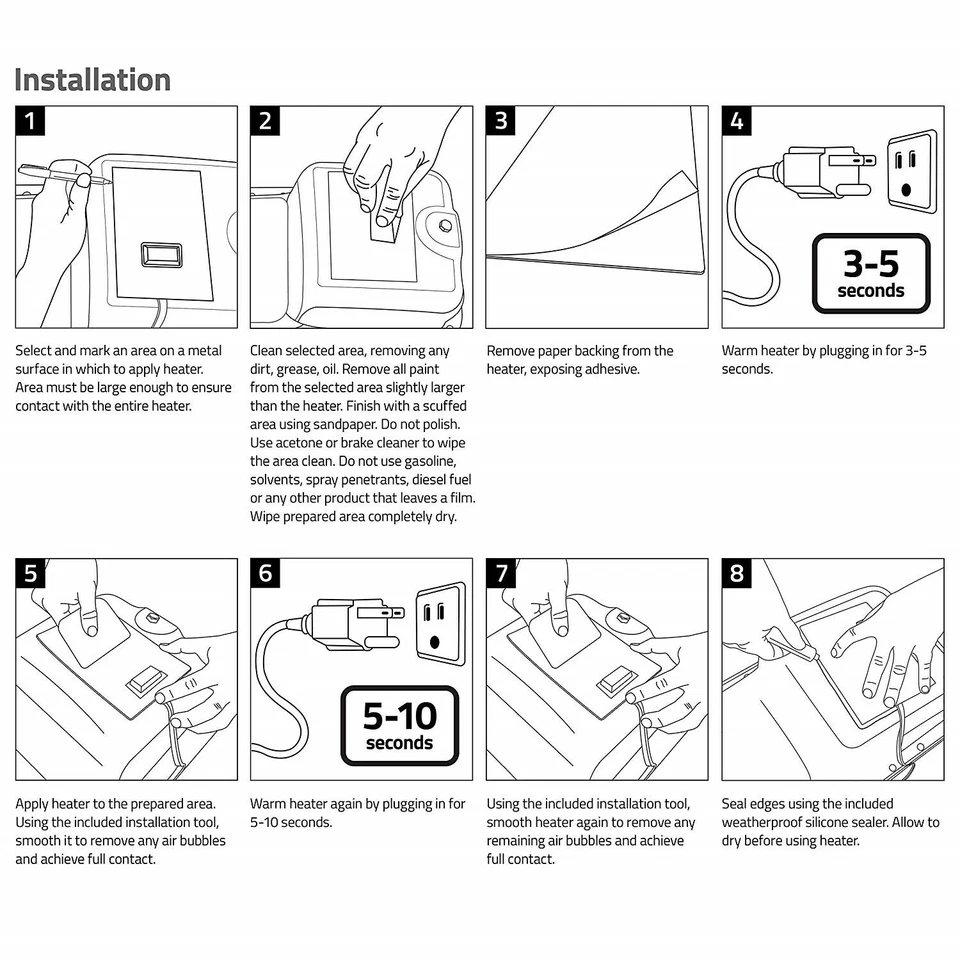 Installation

1

Select and mark an area on a metal surface in which to apply heater. Area must be large enough to ensure contact with the entire heater.

2

Clean selected area, removing any dirt, grease, oil. Remove all paint from the selected area slightly larger than the heater. Finish with a scuffed area using sandpaper. Do not polish. Use acetone or brake cleaner to wipe the area clean. Do not use gasoline, solvents, spray penetrants, diesel fuel or any other product that leaves a film. Wipe prepared area completely dry.

3

Remove paper backing from the heater, exposing adhesive.

4

3-5 seconds

Warm heater by plugging in for 3-5 seconds.

5

Apply heater to the prepared area. Using the included installation tool, smooth it to remove any air bubbles and achieve full contact.

6

5-10 seconds

Warm heater again by plugging in for 5-10 seconds.

7

Using the included installation tool, smooth heater again to remove any remaining air bubbles and achieve full contact.

8

Seal edges using the included weatherproof silicone sealer. Allow to dry before using heater.