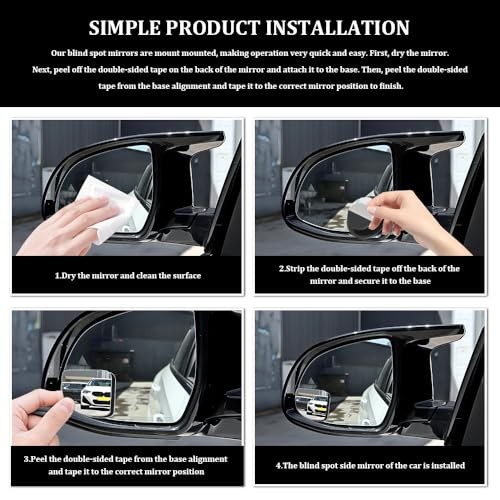 SIMPLE PRODUCT INSTALLATION

Our blind spot mirrors are mount mounted, making operation very quick and easy. First, dry the mirror. Next, peel off the double-sided tape on the back of the mirror and attach it to the base. Then, peel the double-sided tape from the base alignment and tape it to the correct mirror position to finish.

1.Dry the mirror and clean the surface

2.Strip the double-sided tape off the back of the mirror and secure it to the base

3.Peel the double-sided tape from the base alignment and tape it to the correct mirror position

4.The blind spot side mirror of the car is installed