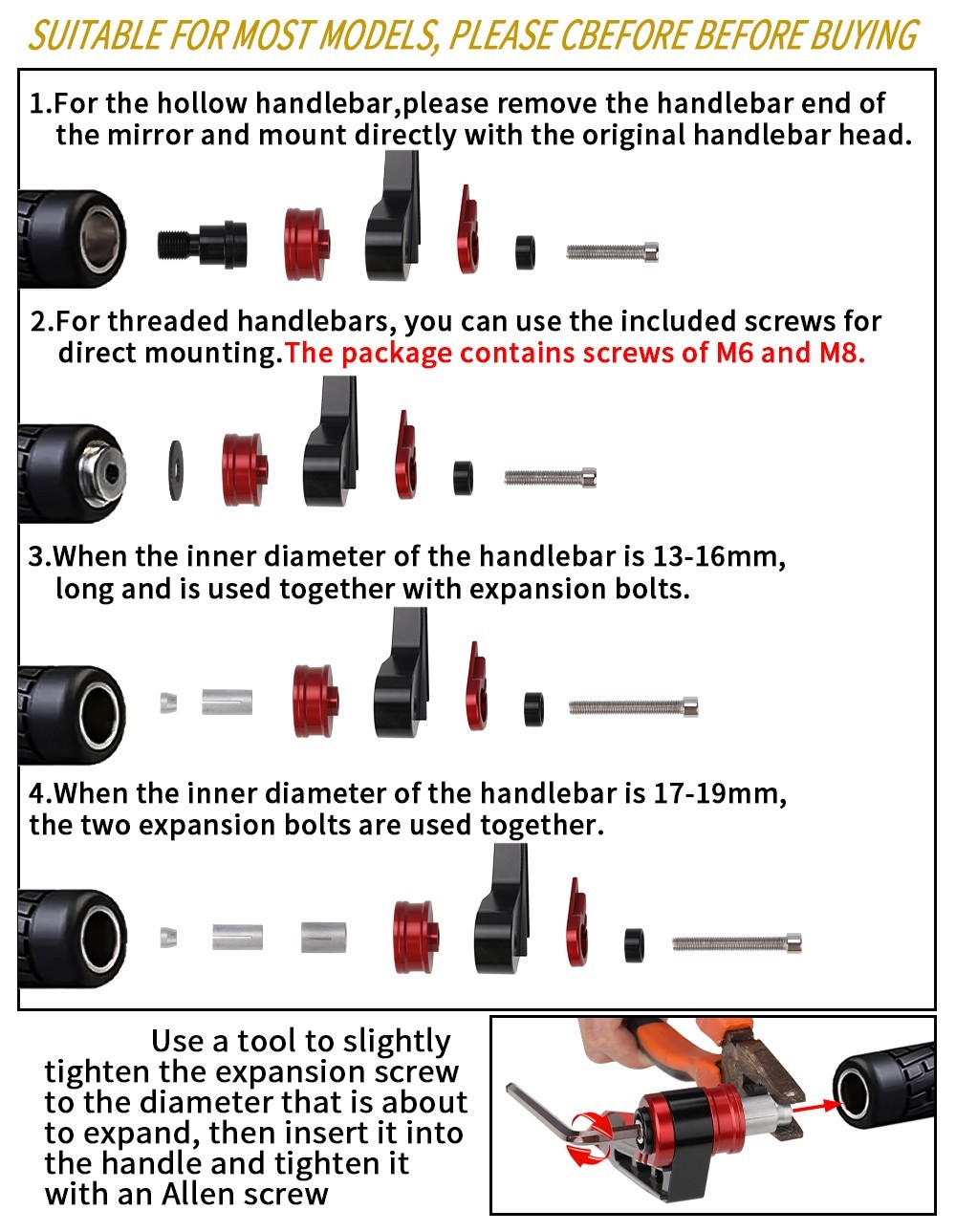 SUITABLE FOR MOST MODELS, PLEASE CBEFORE BEFORE BUYING

1.For the hollow handlebar,please remove the handlebar end of the mirror and mount directly with the original handlebar head.

2.For threaded handlebars, you can use the included screws for direct mounting.The package contains screws of M6 and M8.

3.When the inner diameter of the handlebar is 13-16mm, long and is used together with expansion bolts.

4.When the inner diameter of the handlebar is 17-19mm, the two expansion bolts are used together.

Use a tool to slightly tighten the expansion screw to the diameter that is about to expand, then insert it into the handle and tighten it with an Allen screw